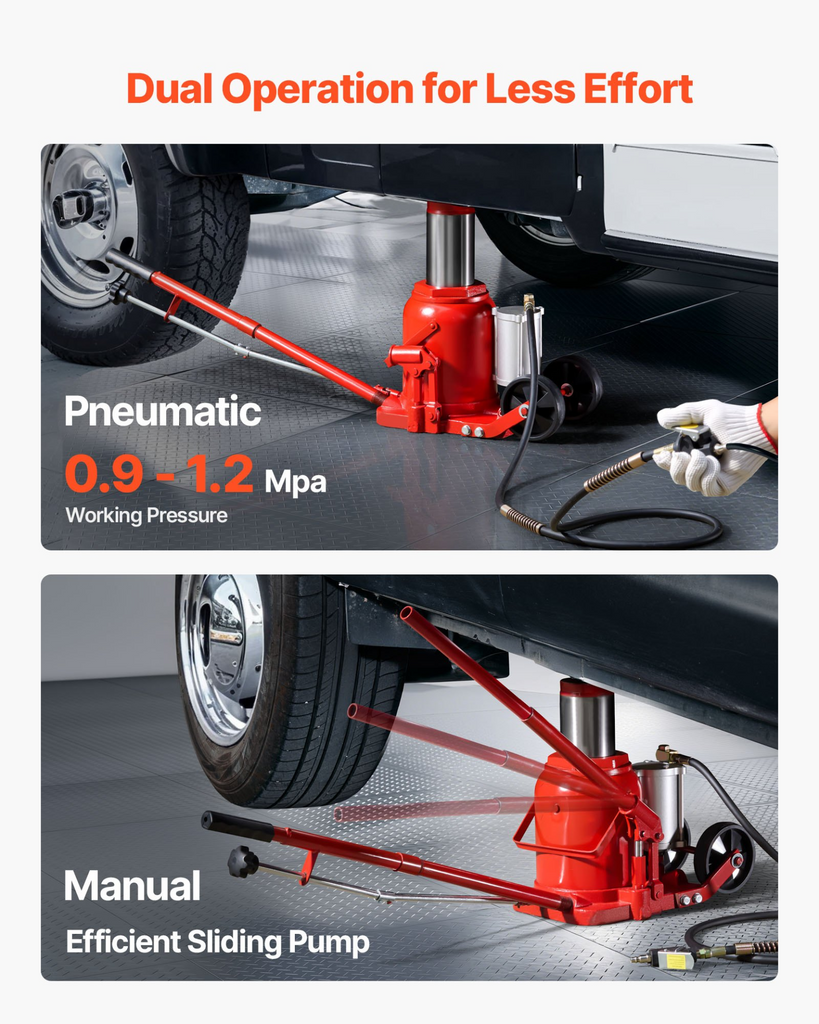 Dual Operation for Less Effort

Pneumatic

0.9 - 1.2 Mpa

Working Pressure

Manual

Efficient Sliding Pump