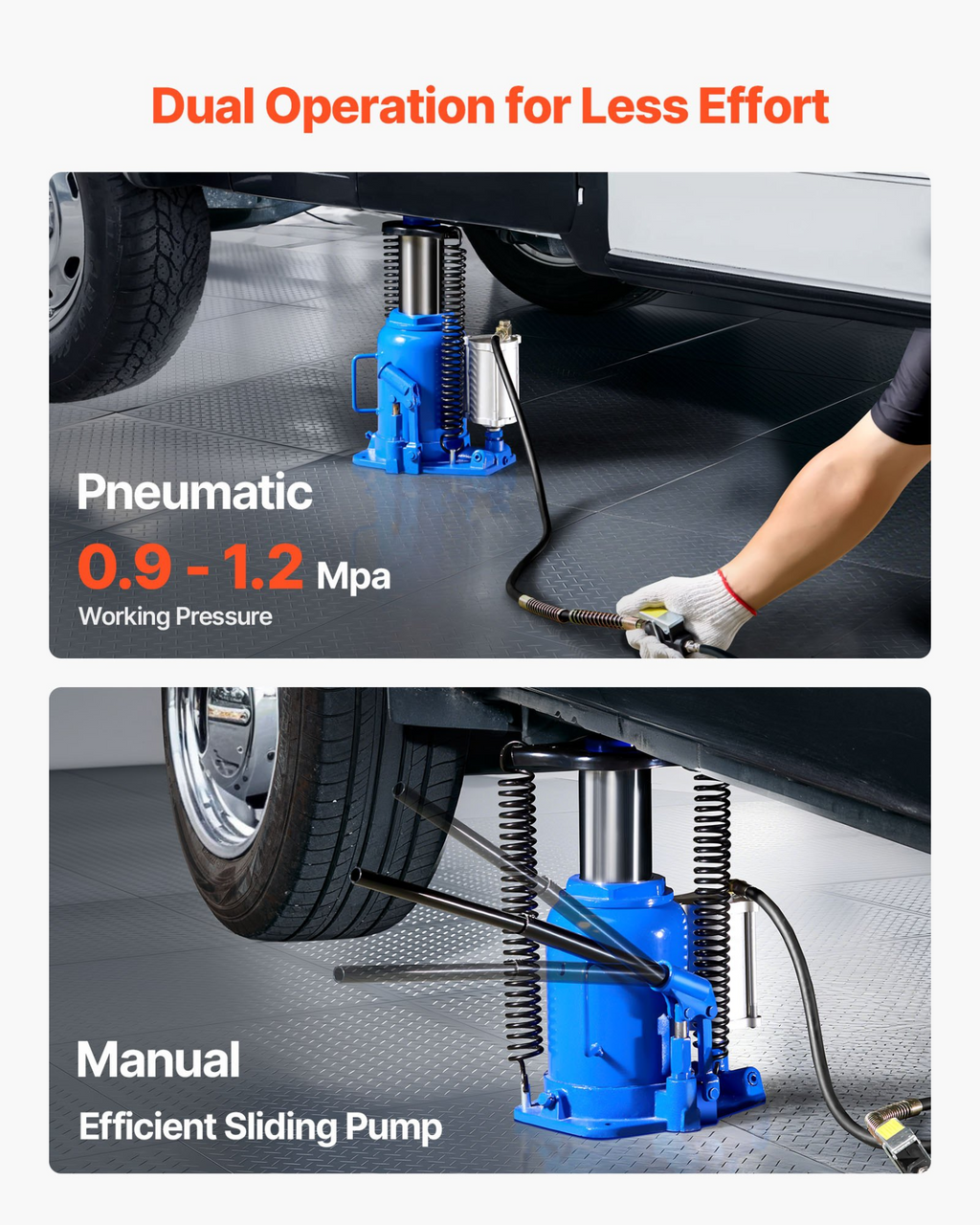 Dual Operation for Less Effort

Pneumatic

0.9 - 1.2 Mpa

Working Pressure

Manual

Efficient Sliding Pump