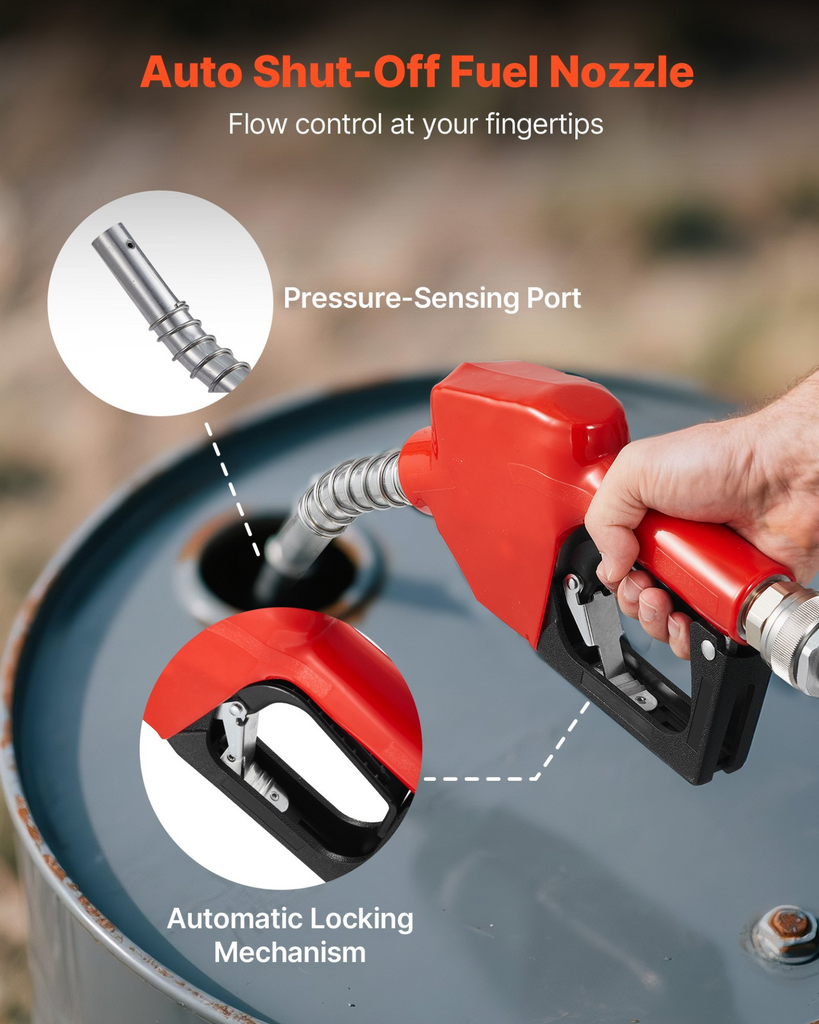 Auto Shut-Off Fuel Nozzle

Flow control at your fingertips

Pressure-Sensing Port

Automatic Locking Mechanism