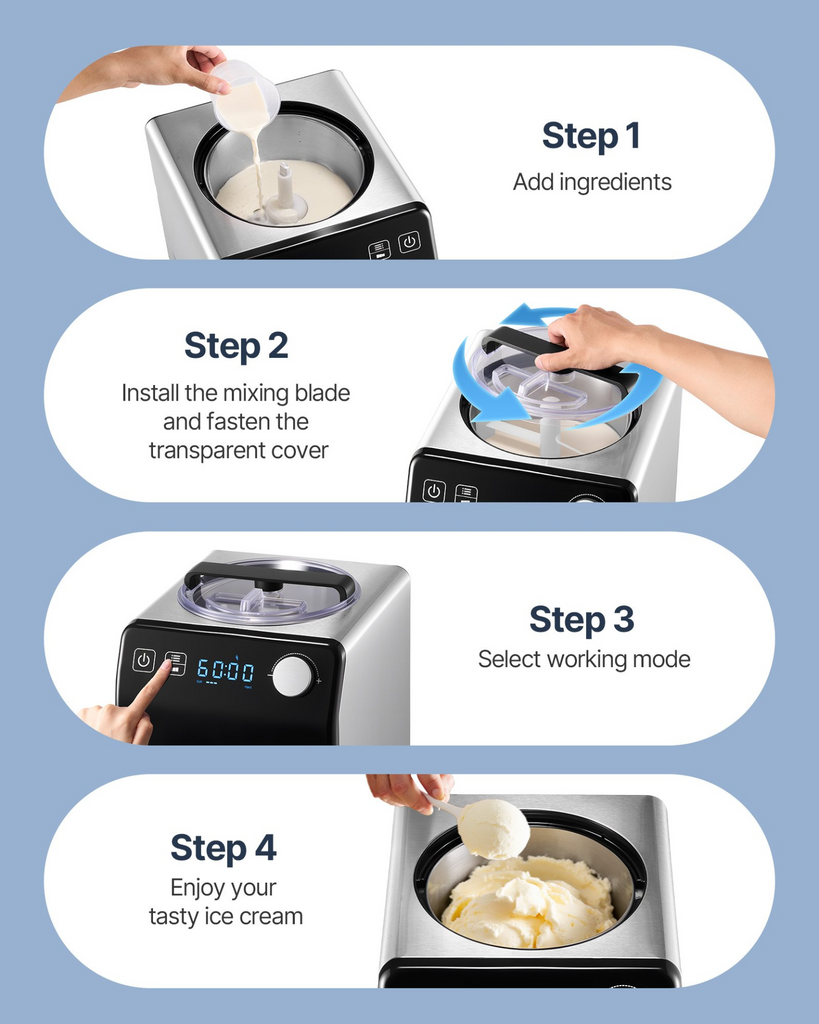 Step 1
Add ingredients

Step 2
Install the mixing blade and fasten the transparent cover

60:00

Step 3
Select working mode

Step 4
Enjoy your tasty ice cream