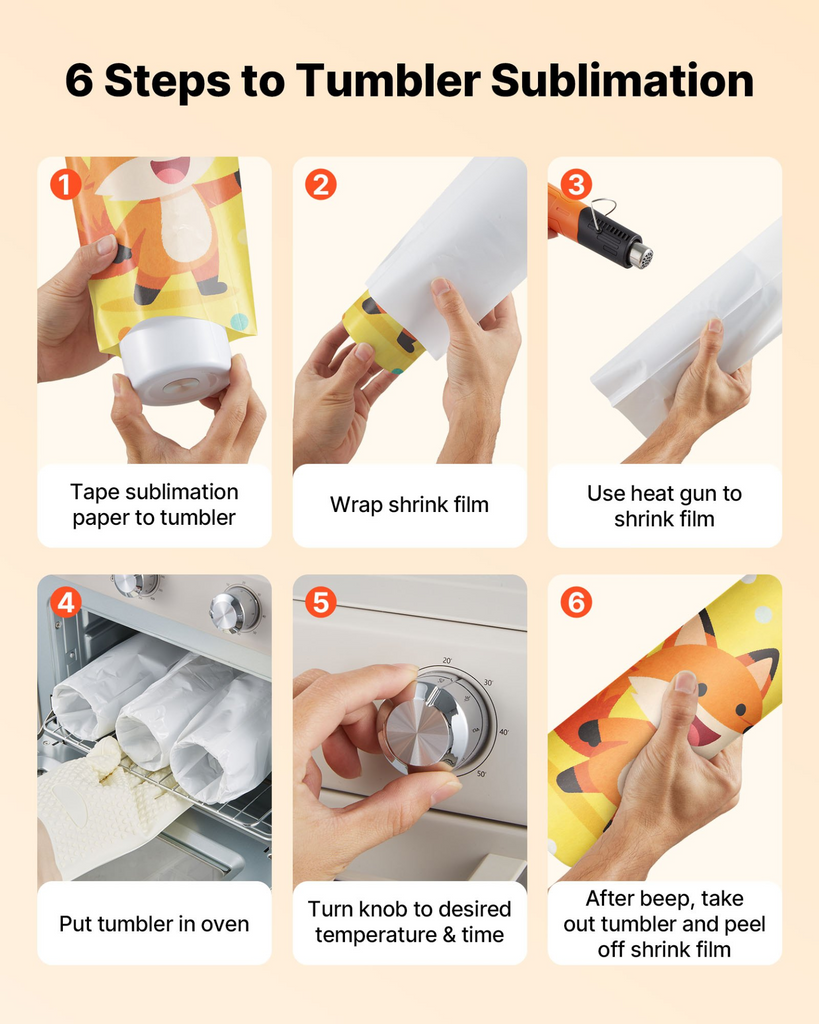 6 Steps to Tumbler Sublimation

1

Tape sublimation paper to tumbler

2

Wrap shrink film

3

Use heat gun to shrink film

4

Put tumbler in oven

5

20'

30'

40'

50'

Turn knob to desired temperature & time

6

After beep, take out tumbler and peel off shrink film