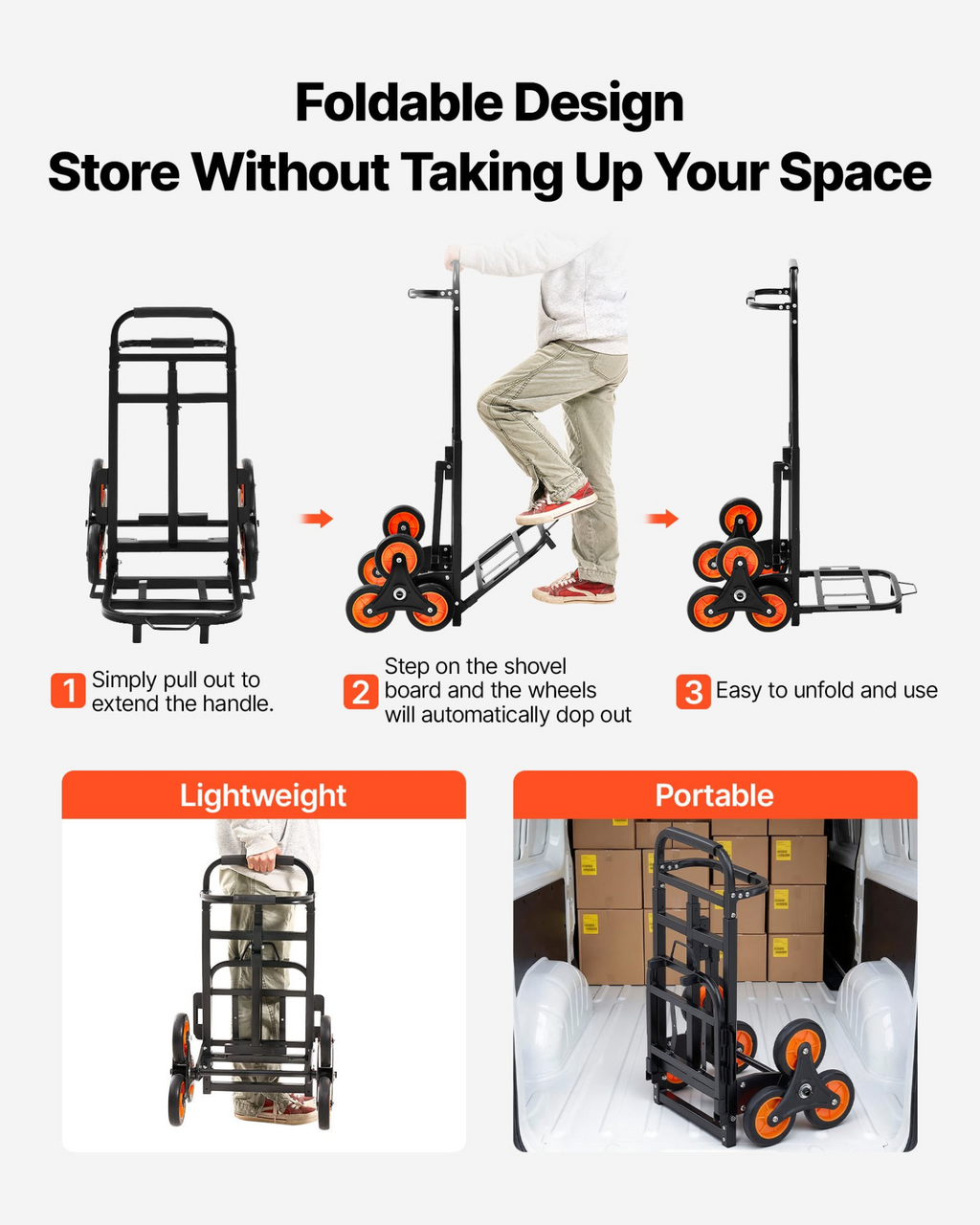 Foldable Design
Store Without Taking Up Your Space

1 Simply pull out to extend the handle.

2 Step on the shovel board and the wheels will automatically dop out

3 Easy to unfold and use

Lightweight

Portable