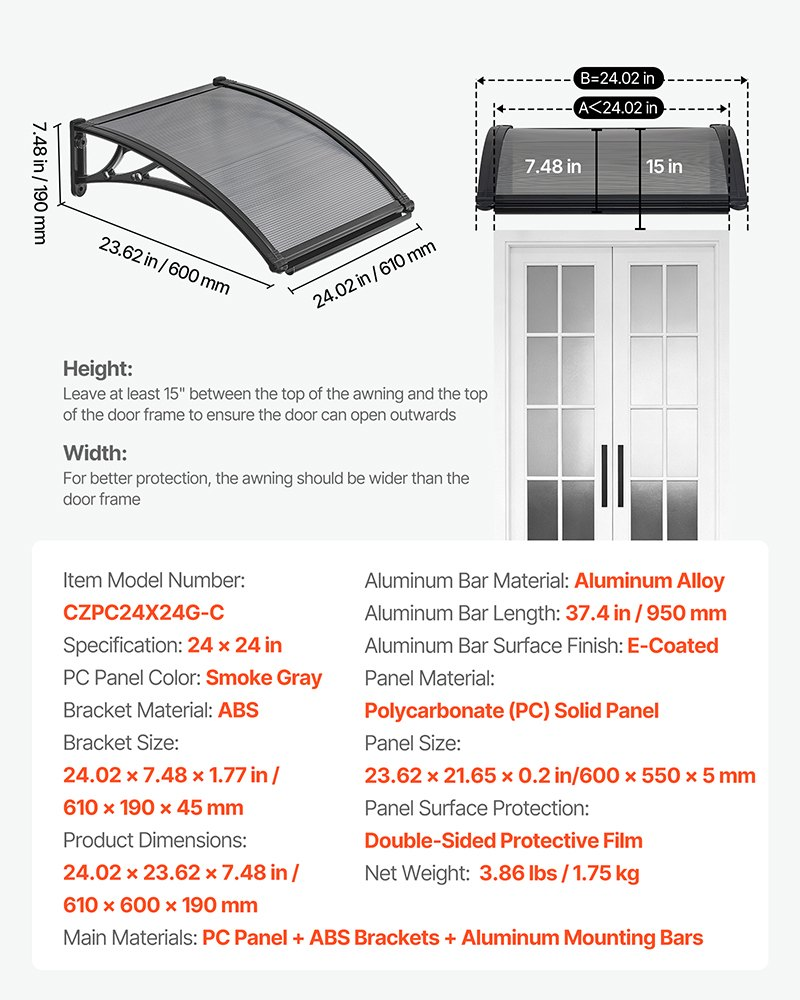 7.48 in / 190 mm

23.62 in / 600 mm

24.02 in / 610 mm

B=24.02 in

A<24.02 in

7.48 in

15 in

Height:
Leave at least 15" between the top of the awning and the top of the door frame to ensure the door can open outwards

Width:
For better protection, the awning should be wider than the door frame

Item Model Number:
CZPC24X24G-C
Specification: 24 × 24 in
PC Panel Color: Smoke Gray
Bracket Material: ABS
Bracket Size:
24.02 × 7.48 × 1.77 in / 610 × 190 × 45 mm
Product Dimensions:
24.02 × 23.62 × 7.48 in / 610 × 600 × 190 mm

Aluminum Bar Material: Aluminum Alloy
Aluminum Bar Length: 37.4 in / 950 mm
Aluminum Bar Surface Finish: E-Coated
Panel Material:
Polycarbonate (PC) Solid Panel
Panel Size:
23.62 × 21.65 × 0.2 in/600 × 550 × 5 mm
Panel Surface Protection:
Double-Sided Protective Film
Net Weight: 3.86 lbs / 1.75 kg

Main Materials: PC Panel + ABS Brackets + Aluminum Mounting Bars