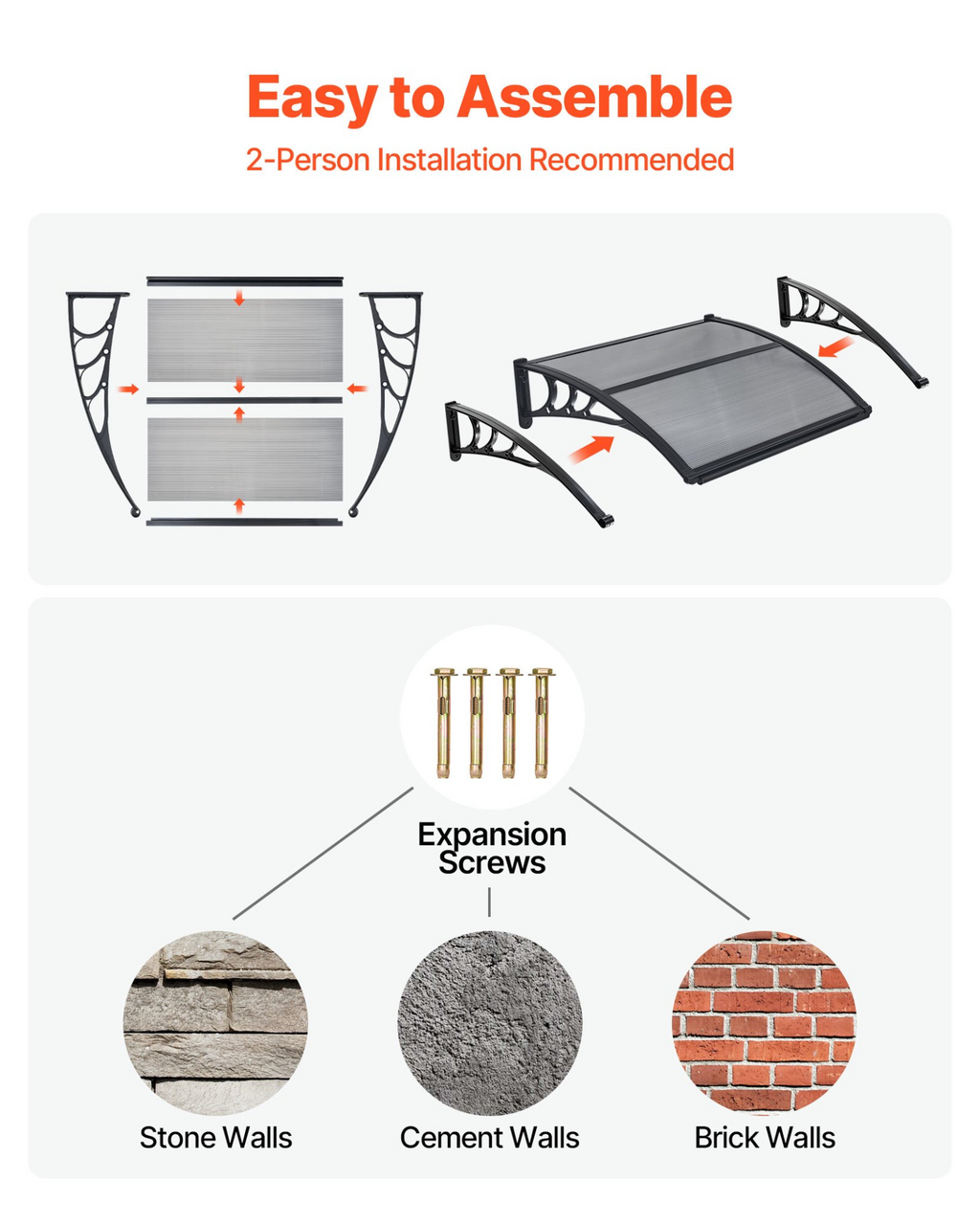 Easy to Assemble

2-Person Installation Recommended

Expansion Screws

Stone Walls

Cement Walls

Brick Walls