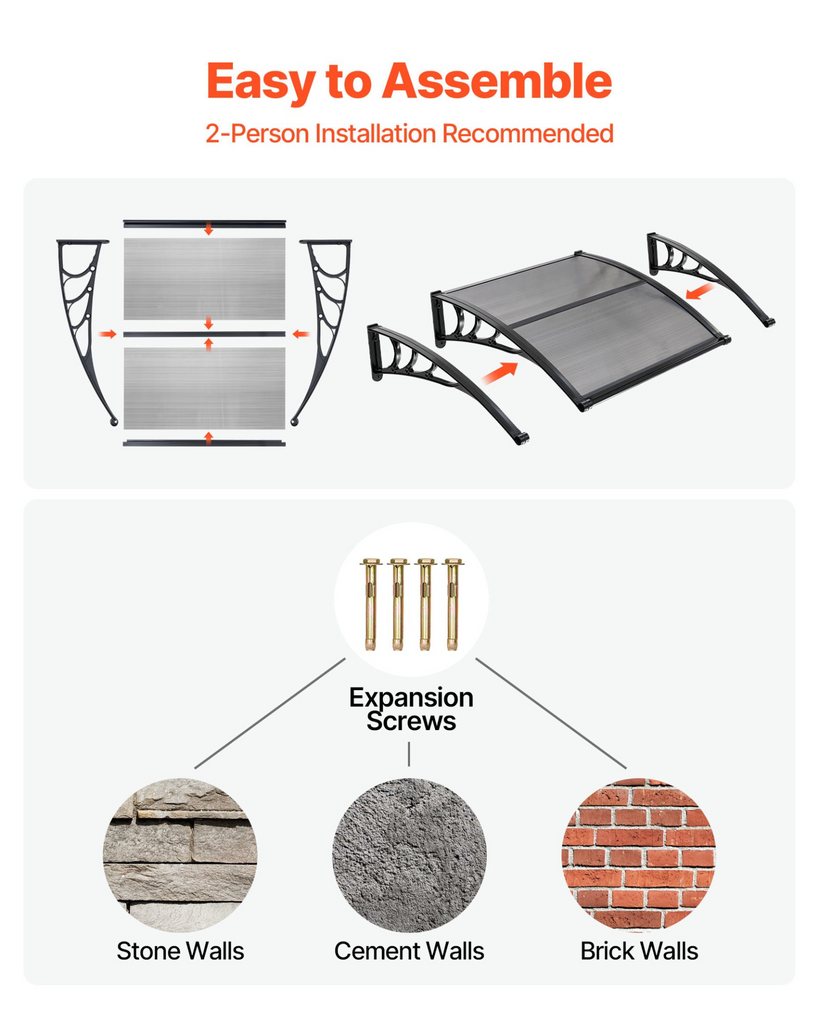 Easy to Assemble

2-Person Installation Recommended

Expansion Screws

Stone Walls

Cement Walls

Brick Walls