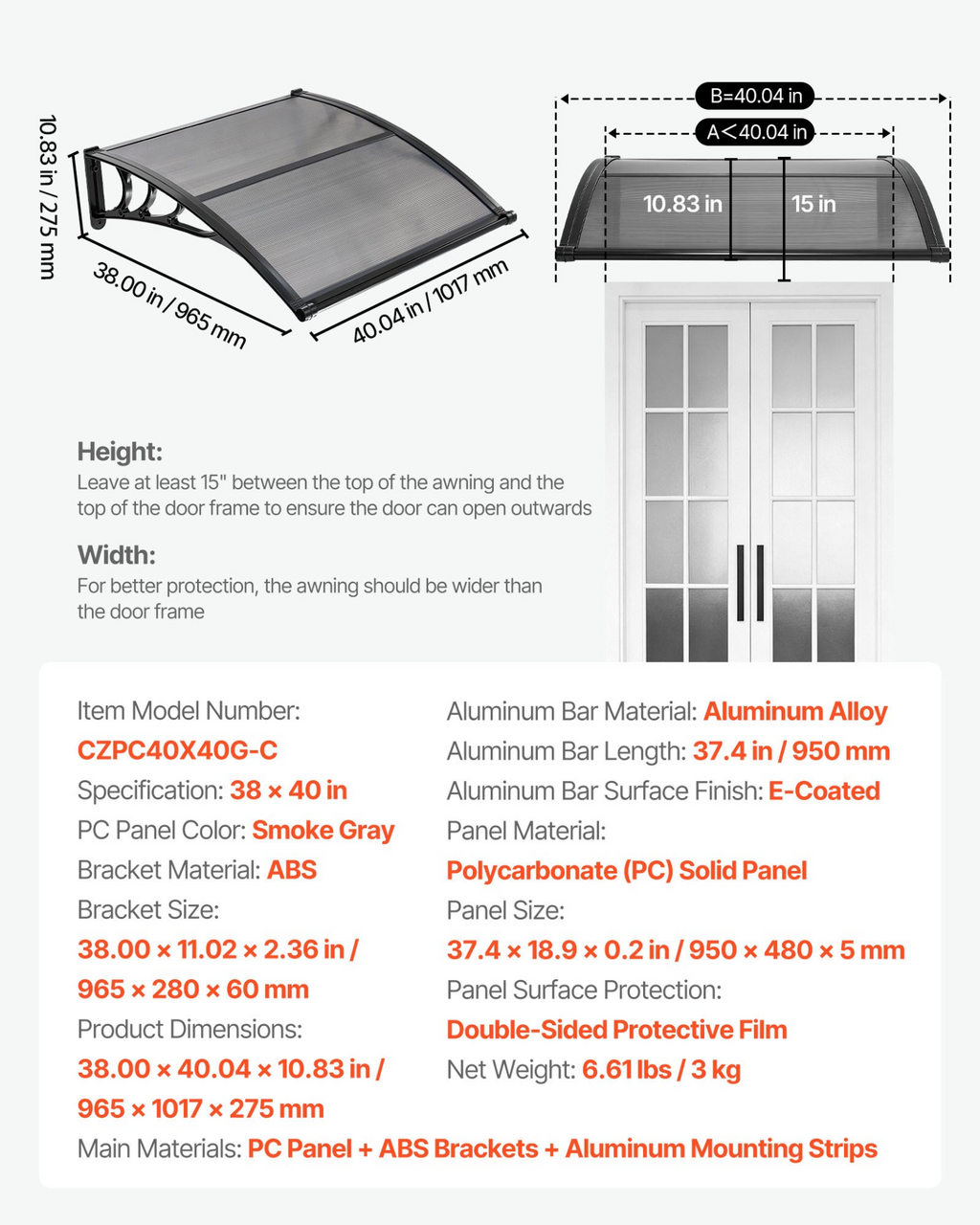 10.83 in / 275 mm

38.00 in / 965 mm

40.04 in / 1017 mm

B=40.04 in

A<40.04 in

10.83 in

15 in

Height:
Leave at least 15" between the top of the awning and the top of the door frame to ensure the door can open outwards

Width:
For better protection, the awning should be wider than the door frame

Item Model Number:
CZPC40X40G-C
Specification: 38 × 40 in
PC Panel Color: Smoke Gray
Bracket Material: ABS
Bracket Size:
38.00 × 11.02 × 2.36 in / 965 × 280 × 60 mm
Product Dimensions:
38.00 × 40.04 × 10.83 in / 965 × 1017 × 275 mm

Aluminum Bar Material: Aluminum Alloy
Aluminum Bar Length: 37.4 in / 950 mm
Aluminum Bar Surface Finish: E-Coated
Panel Material:
Polycarbonate (PC) Solid Panel
Panel Size:
37.4 × 18.9 × 0.2 in / 950 × 480 × 5 mm
Panel Surface Protection:
Double-Sided Protective Film
Net Weight: 6.61 lbs / 3 kg

Main Materials: PC Panel + ABS Brackets + Aluminum Mounting Strips