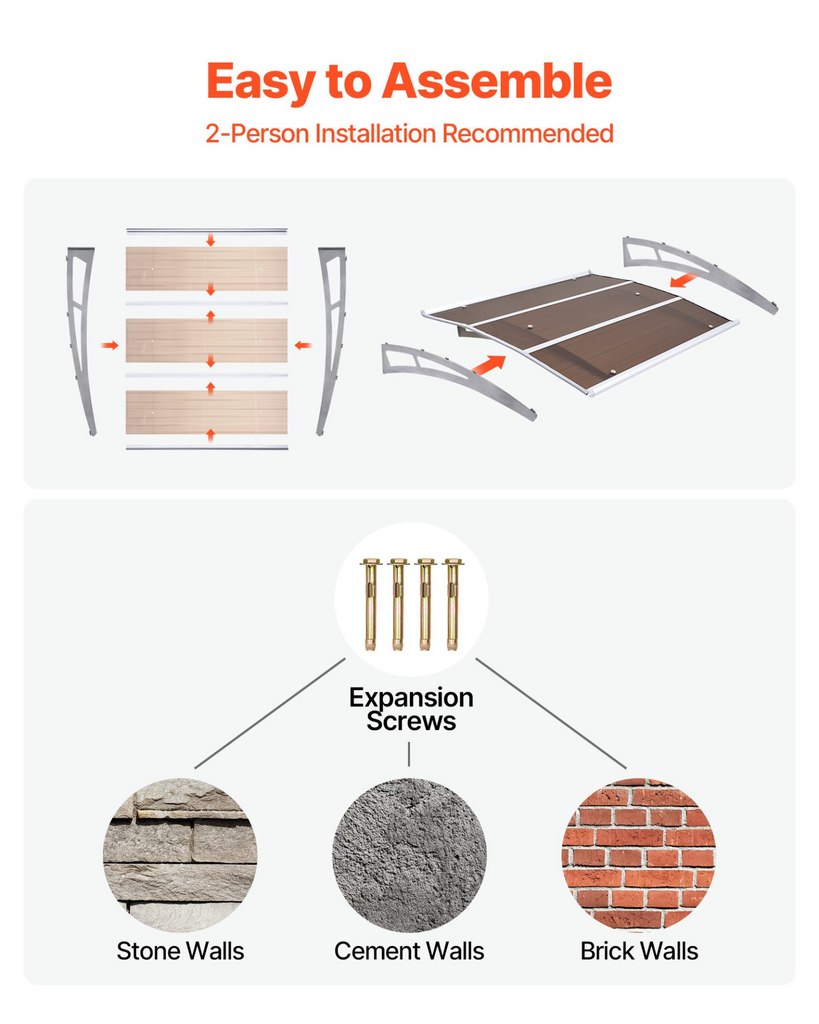 Easy to Assemble

2-Person Installation Recommended

Expansion Screws

Stone Walls

Cement Walls

Brick Walls