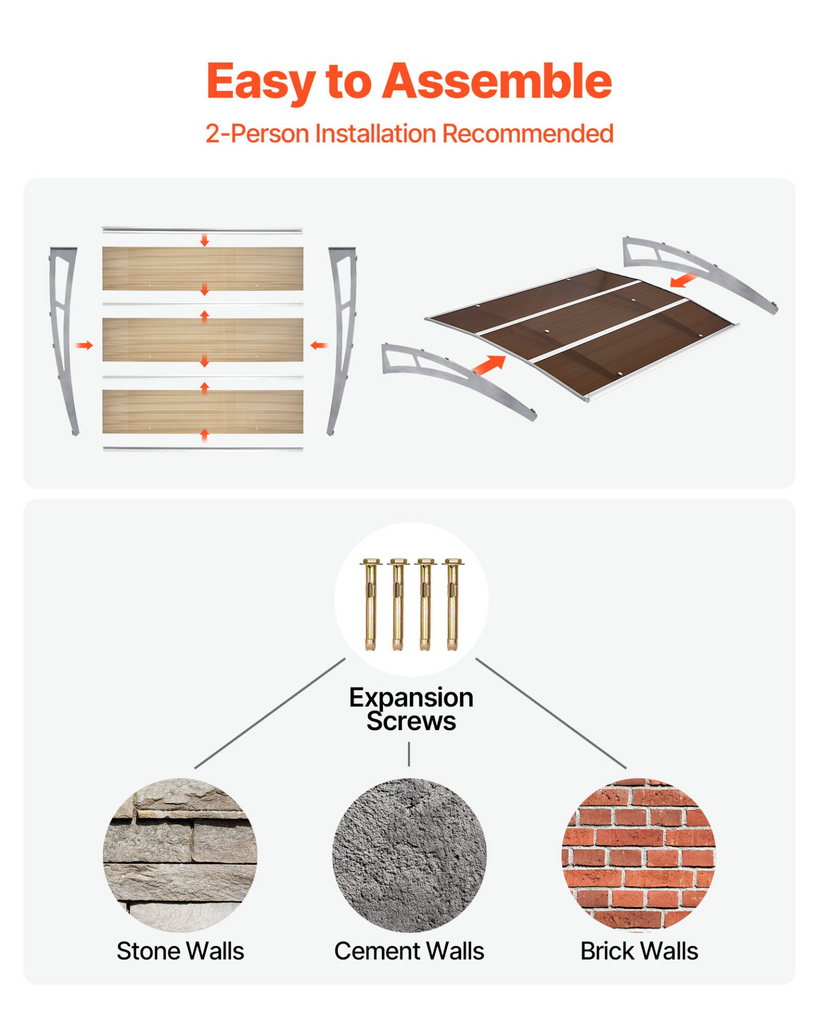 Easy to Assemble

2-Person Installation Recommended

Expansion Screws

Stone Walls

Cement Walls

Brick Walls