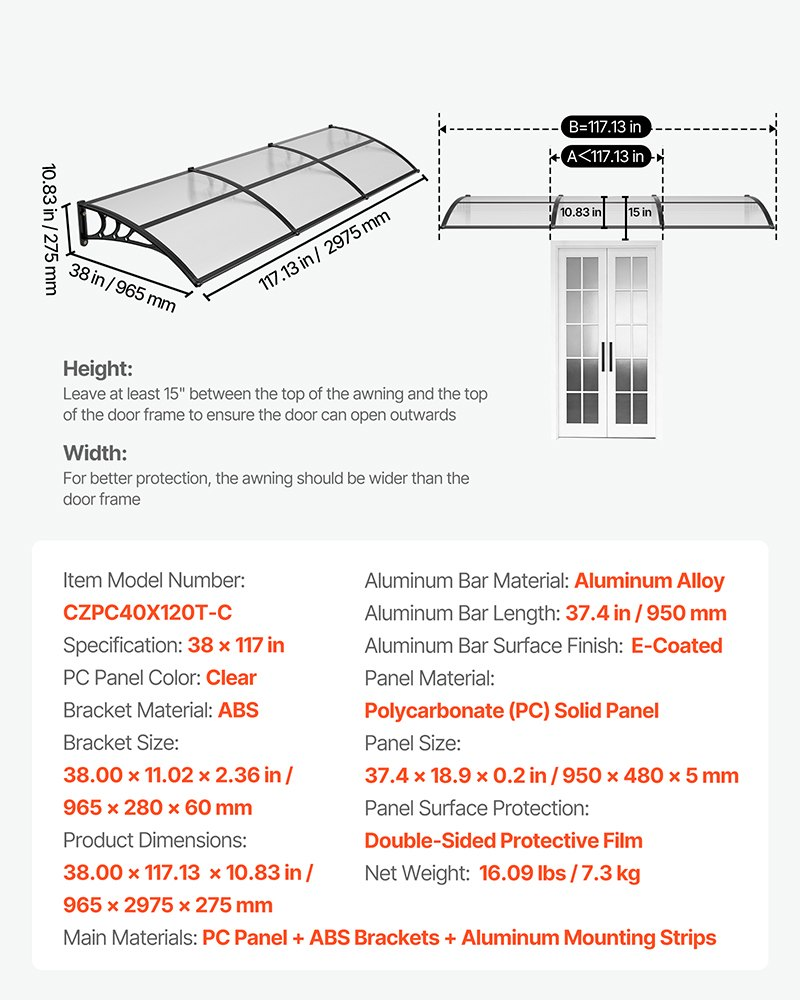 10.83 in / 275 mm

38 in / 965 mm

117.13 in / 2975 mm

B=117.13 in

A<117.13 in

10.83 in

15 in

Height:
Leave at least 15" between the top of the awning and the top of the door frame to ensure the door can open outwards

Width:
For better protection, the awning should be wider than the door frame

Item Model Number:
CZPC40X120T-C
Specification: 38 × 117 in
PC Panel Color: Clear
Bracket Material: ABS
Bracket Size:
38.00 × 11.02 × 2.36 in / 965 × 280 × 60 mm
Product Dimensions:
38.00 × 117.13 × 10.83 in / 965 × 2975 × 275 mm

Aluminum Bar Material: Aluminum Alloy
Aluminum Bar Length: 37.4 in / 950 mm
Aluminum Bar Surface Finish: E-Coated
Panel Material:
Polycarbonate (PC) Solid Panel
Panel Size:
37.4 × 18.9 × 0.2 in / 950 × 480 × 5 mm
Panel Surface Protection:
Double-Sided Protective Film
Net Weight: 16.09 lbs / 7.3 kg

Main Materials: PC Panel + ABS Brackets + Aluminum Mounting Strips