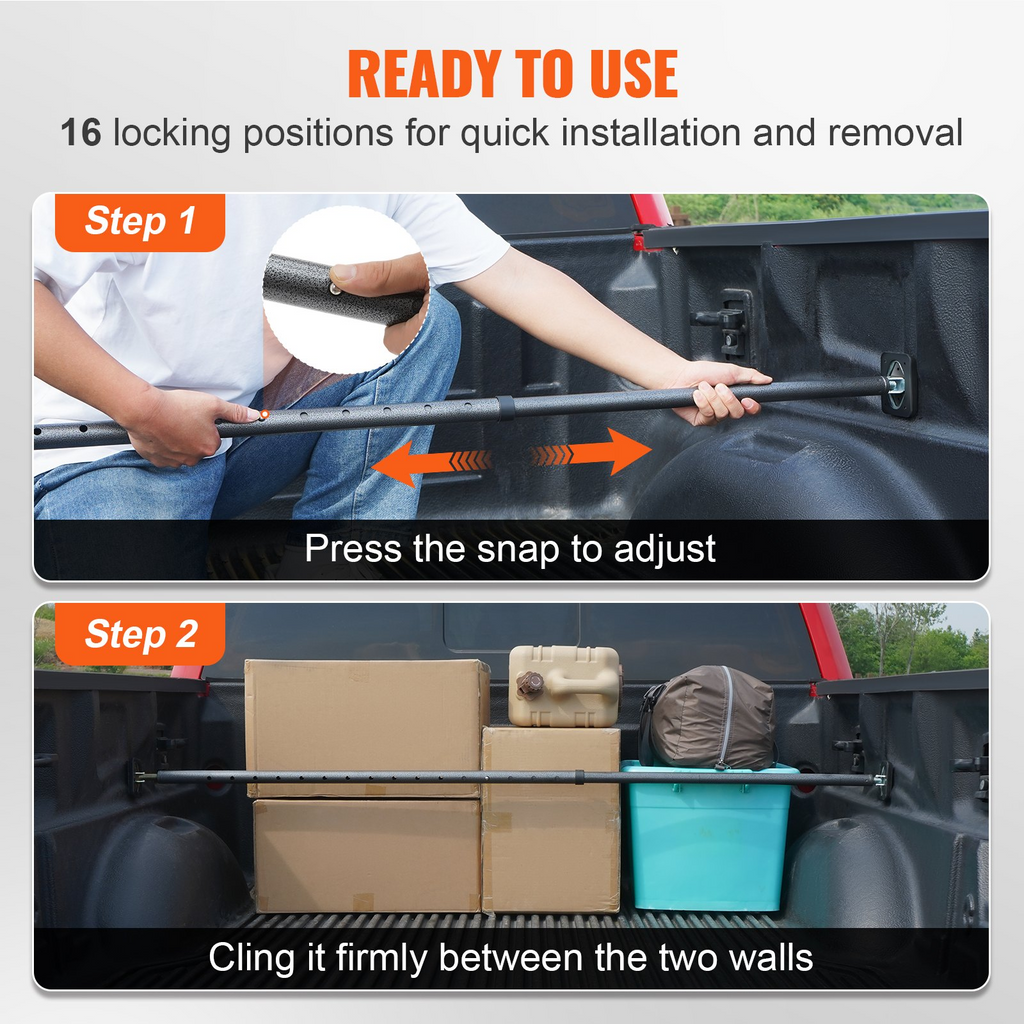 READY TO USE

16 locking positions for quick installation and removal

Step 1

Press the snap to adjust

Step 2

Cling it firmly between the two walls