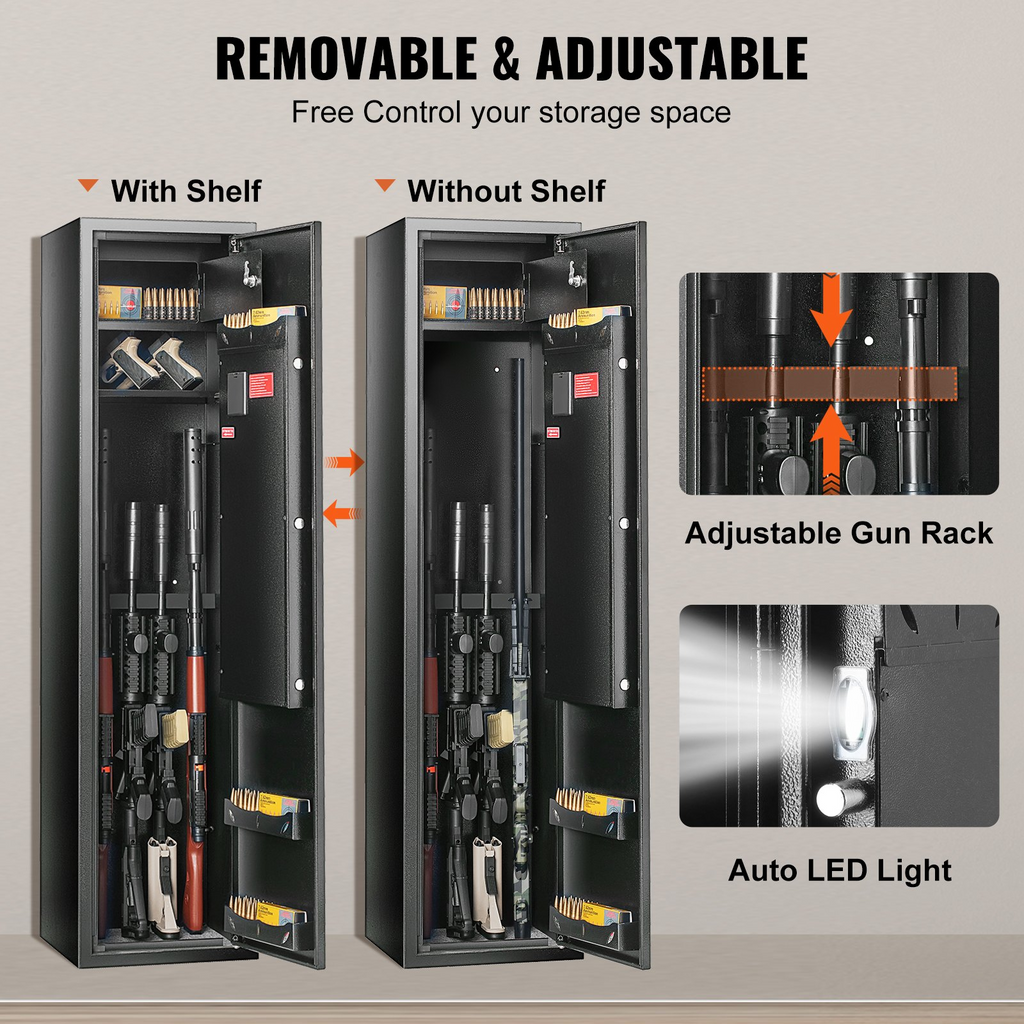 REMOVABLE & ADJUSTABLE
Free Control your storage space

With Shelf

Without Shelf

Adjustable Gun Rack

Auto LED Light