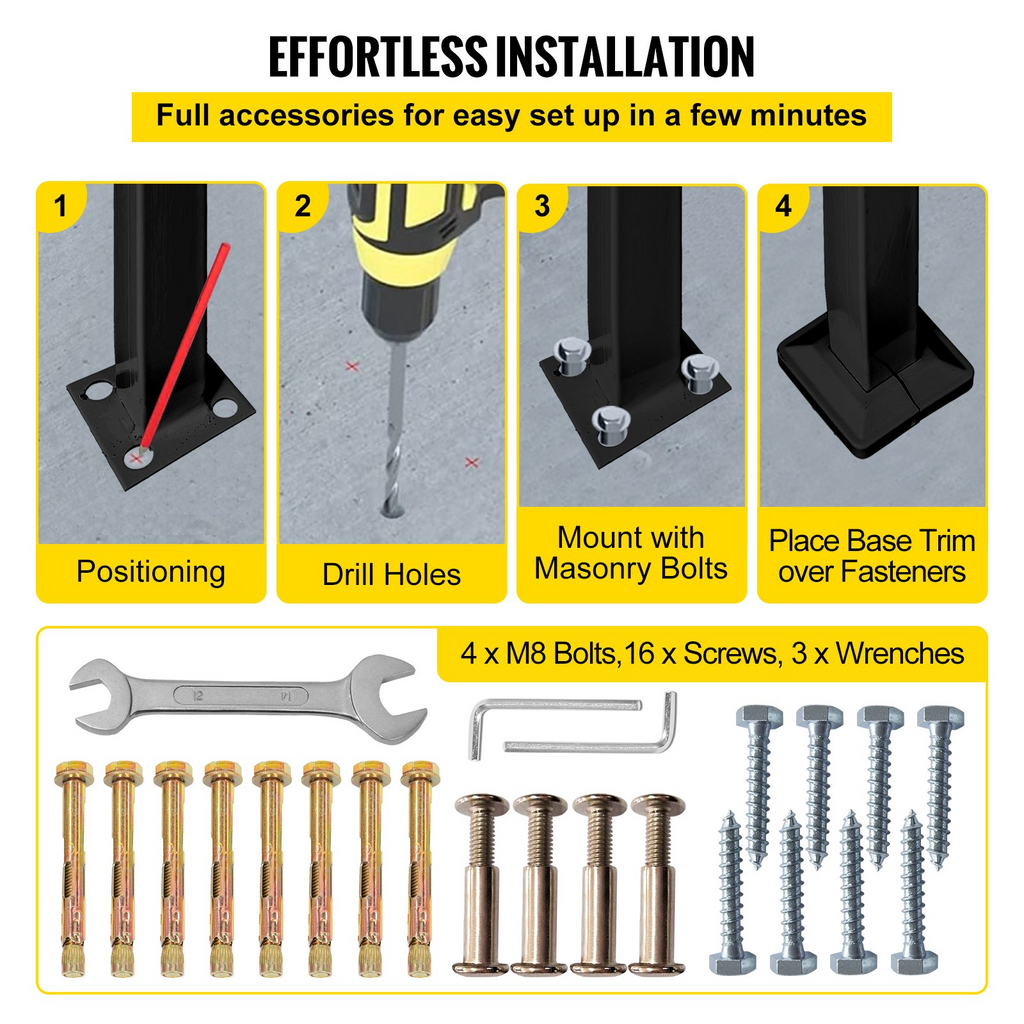 EFFORTLESS INSTALLATION

Full accessories for easy set up in a few minutes

1

Positioning

2

Drill Holes

3

Mount with Masonry Bolts

4

Place Base Trim over Fasteners

4 x M8 Bolts,16 x Screws, 3 x Wrenches

12 14