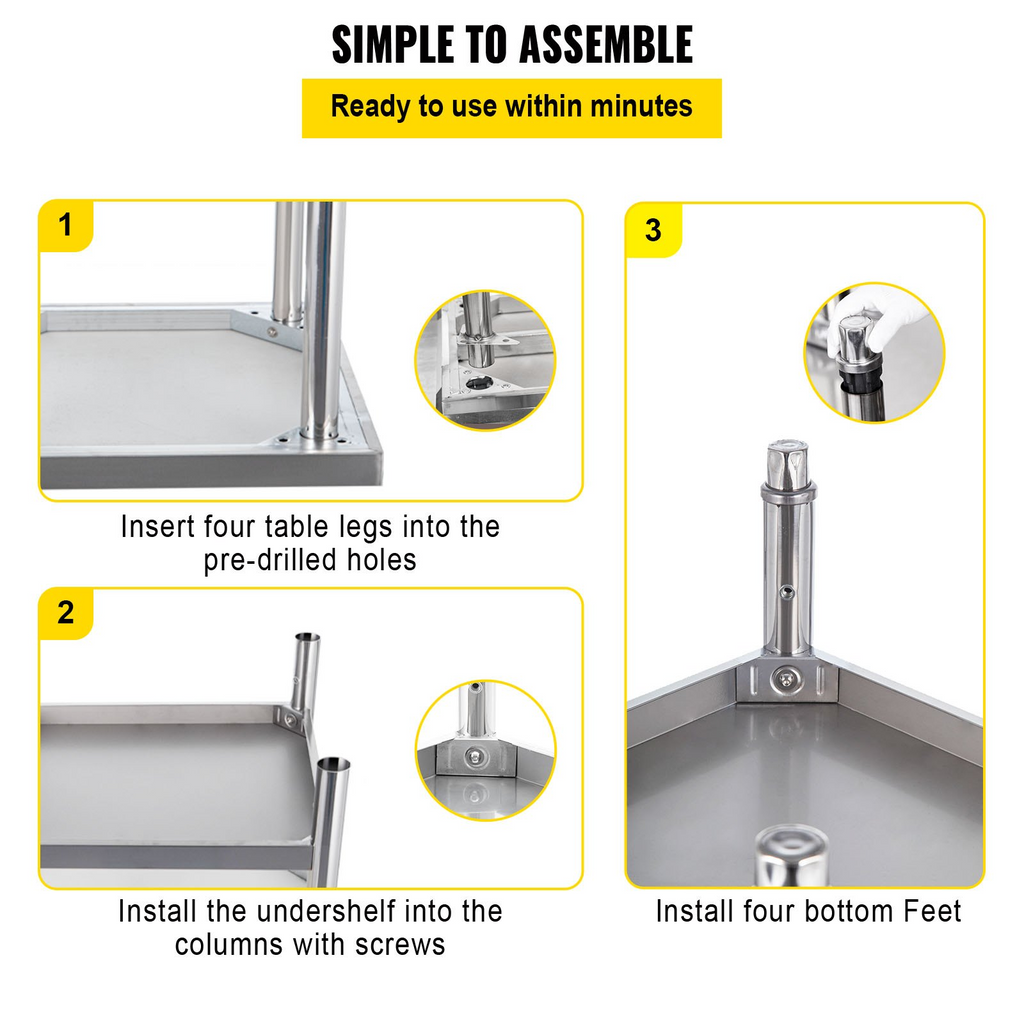 SIMPLE TO ASSEMBLE

Ready to use within minutes

1

Insert four table legs into the pre-drilled holes

2

Install the undershelf into the columns with screws

3

Install four bottom Feet