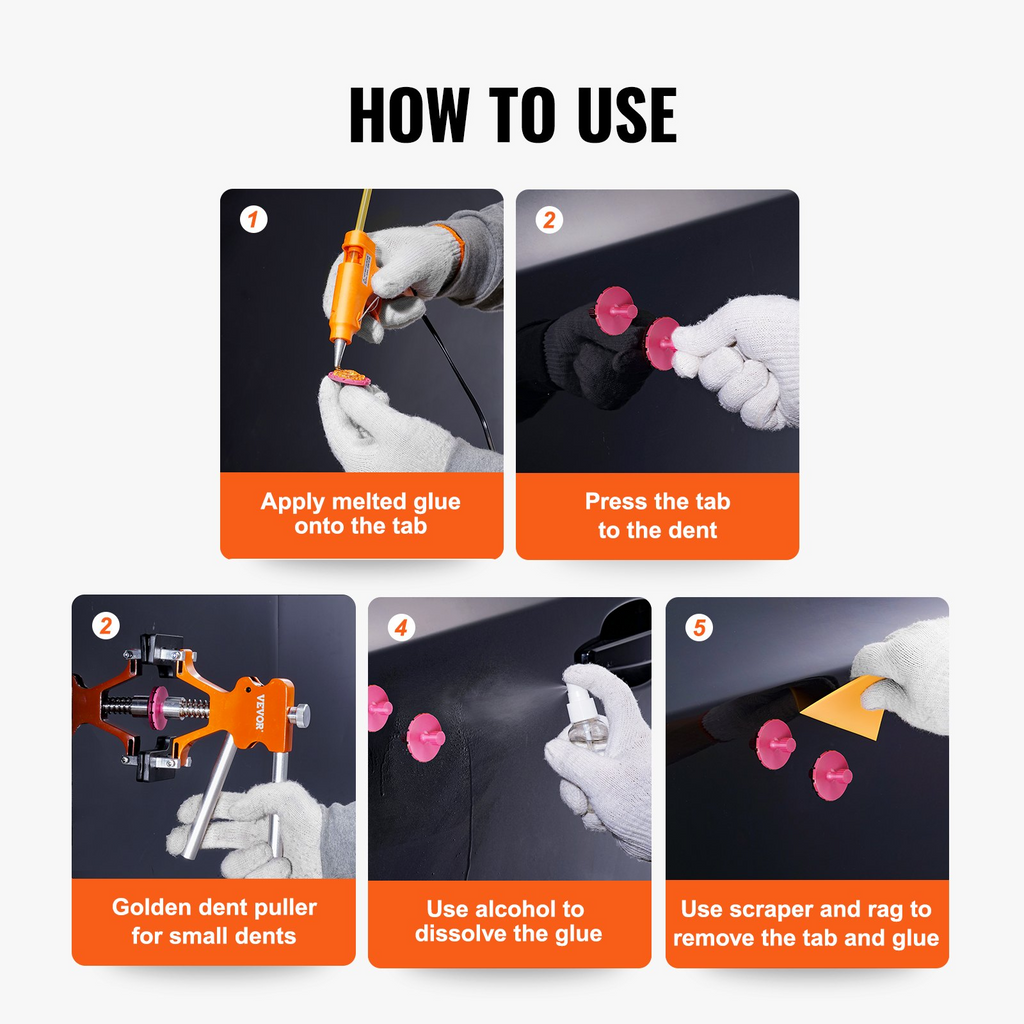 HOW TO USE

1
Apply melted glue onto the tab

2
Press the tab to the dent

2
VEVOR
Golden dent puller for small dents

4
Use alcohol to dissolve the glue

5
Use scraper and rag to remove the tab and glue