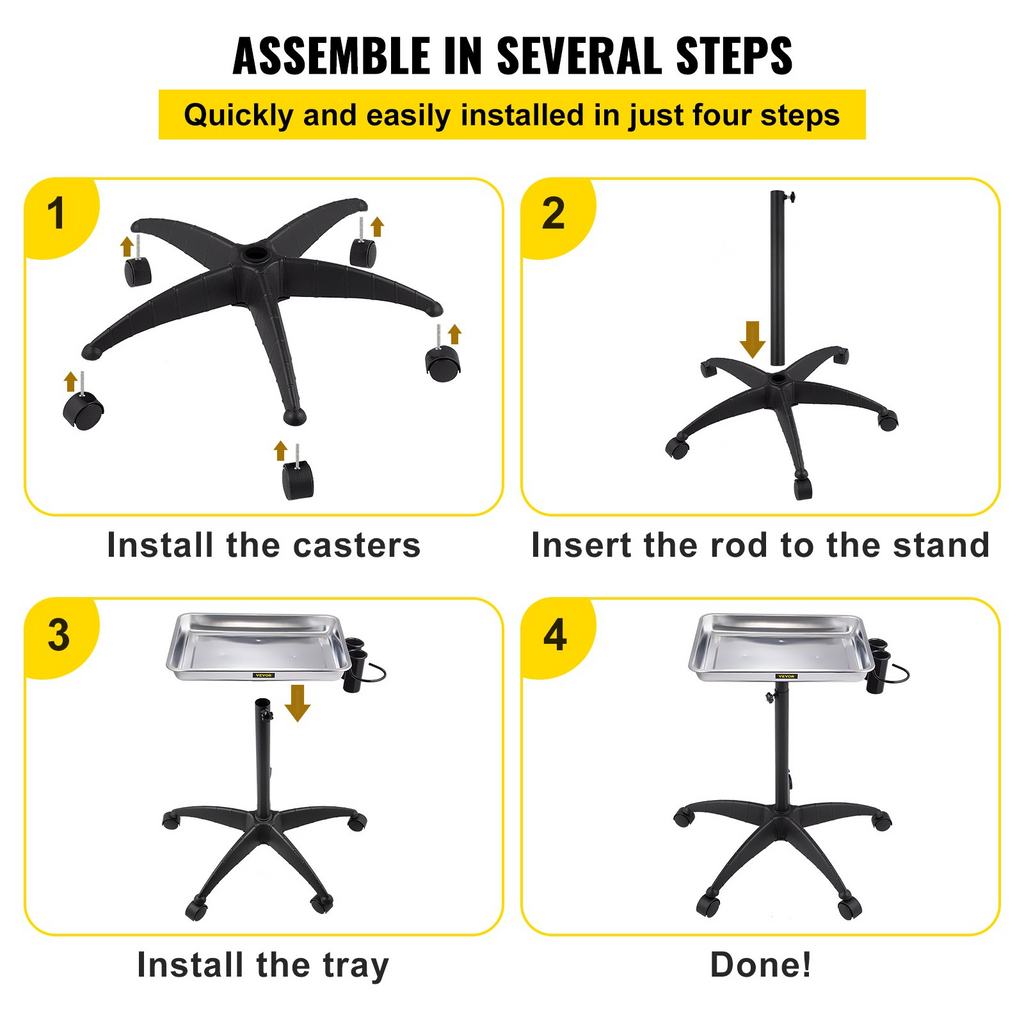 ASSEMBLE IN SEVERAL STEPS

Quickly and easily installed in just four steps

1

Install the casters

2

Insert the rod to the stand

3

VEVOR

Install the tray

4

VEVOR

Done!