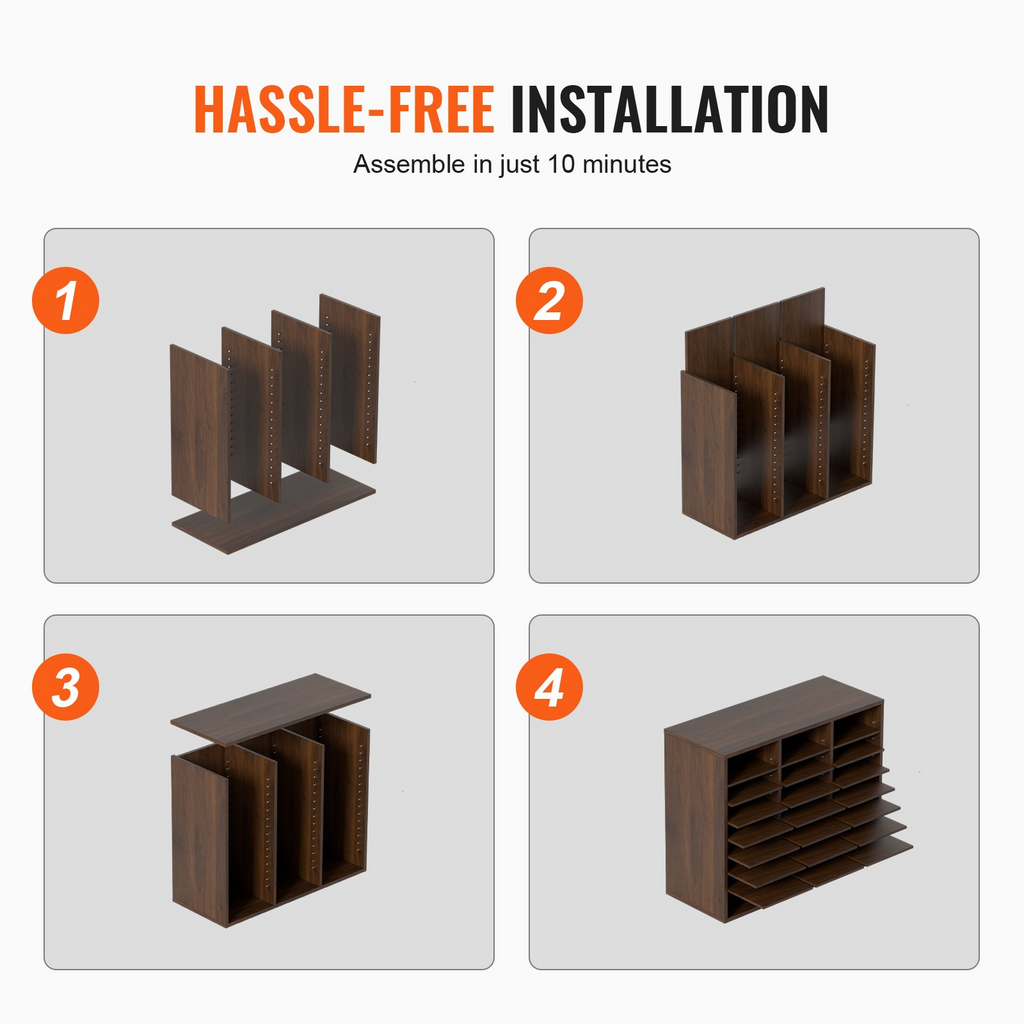 HASSLE-FREE INSTALLATION
Assemble in just 10 minutes

1

2

3

4