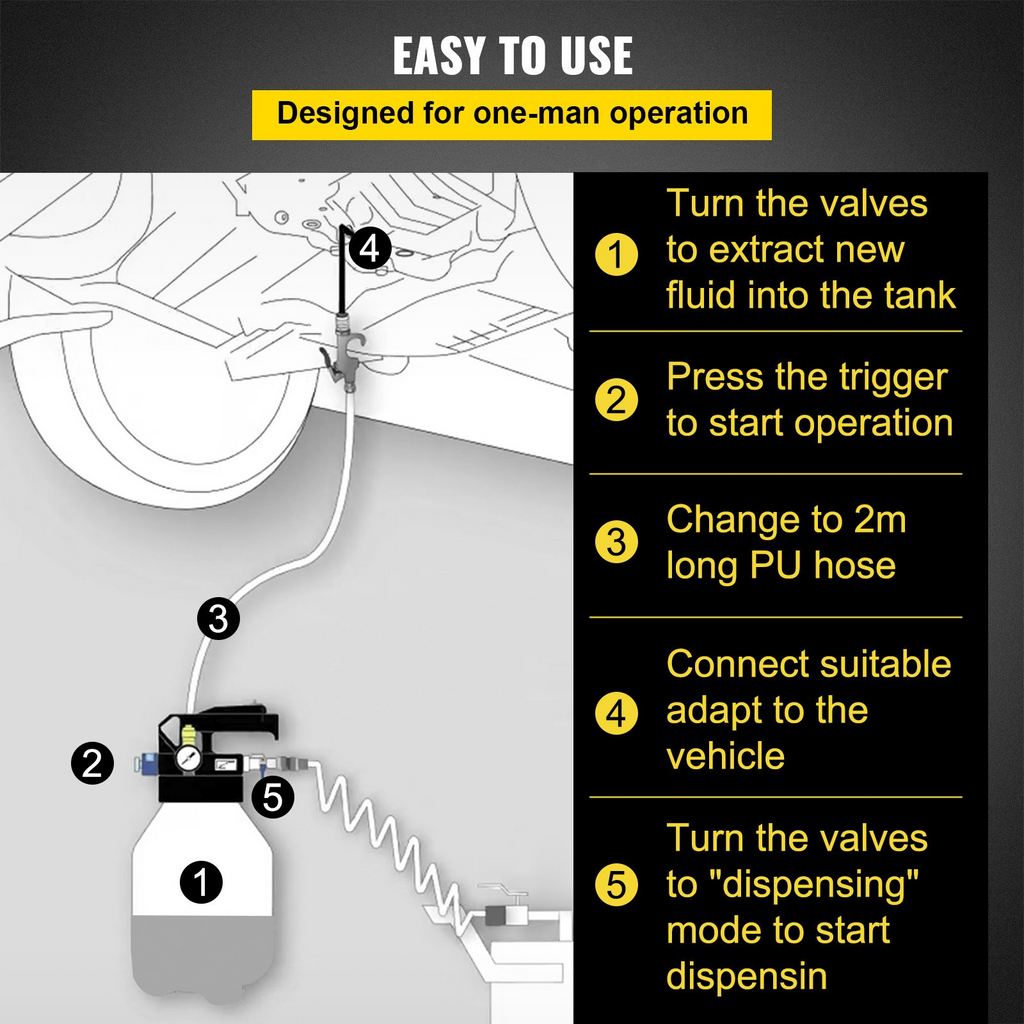 EASY TO USE

Designed for one-man operation

4

3

2

5

1

1 Turn the valves to extract new fluid into the tank

2 Press the trigger to start operation

3 Change to 2m long PU hose

4 Connect suitable adapt to the vehicle

5 Turn the valves to "dispensing" mode to start dispensin