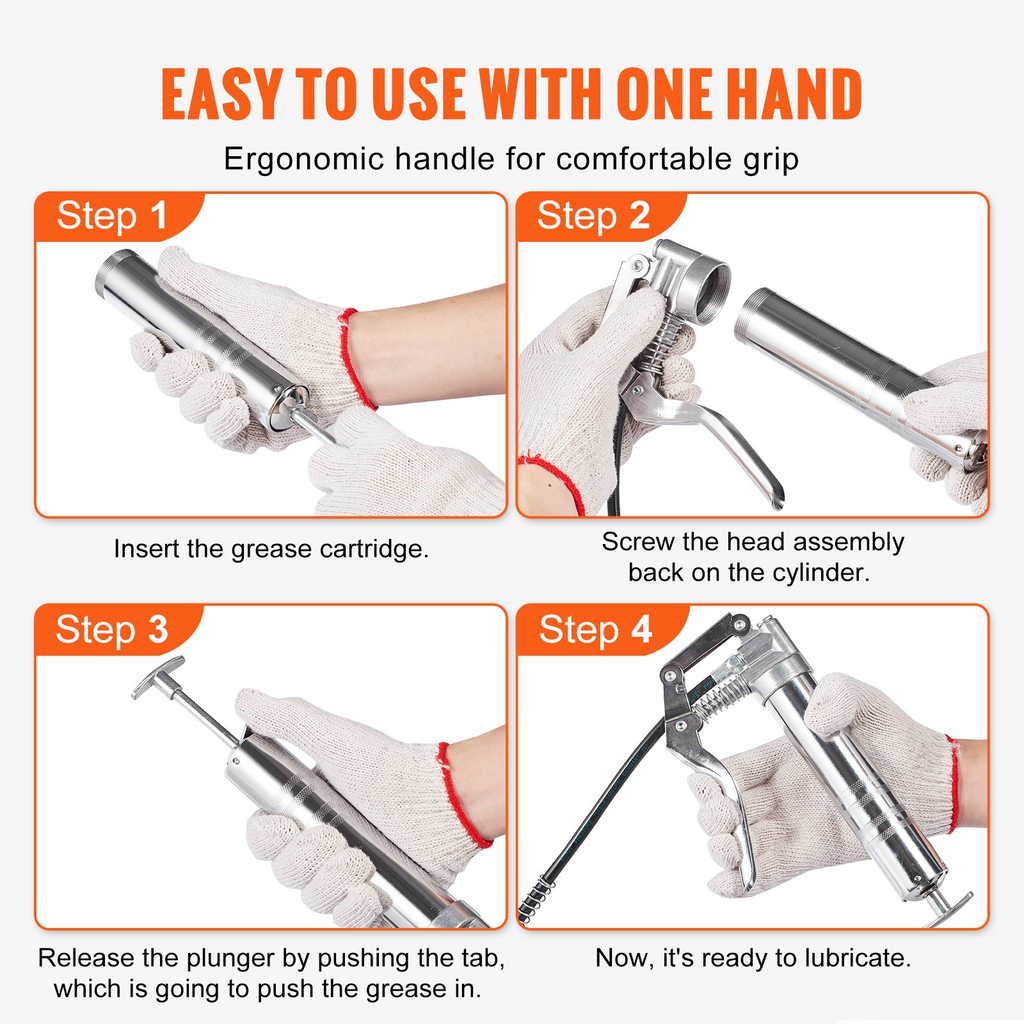 EASY TO USE WITH ONE HAND

Ergonomic handle for comfortable grip

Step 1

Insert the grease cartridge.

Step 2

Screw the head assembly back on the cylinder.

Step 3

Release the plunger by pushing the tab, which is going to push the grease in.

Step 4

Now, it's ready to lubricate.