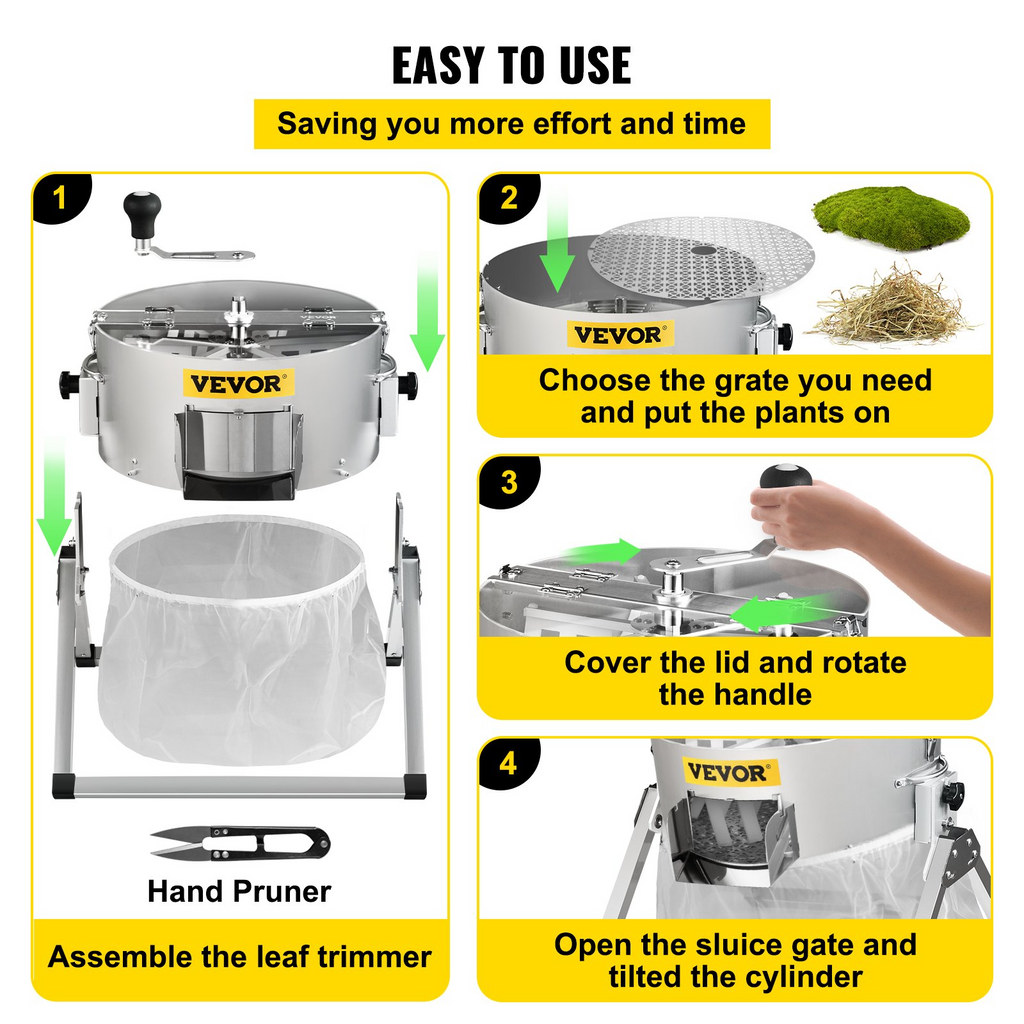 EASY TO USE

Saving you more effort and time

1

VEVOR®

Hand Pruner

Assemble the leaf trimmer

2

VEVOR®

Choose the grate you need and put the plants on

3

Cover the lid and rotate the handle

4

VEVOR®

Open the sluice gate and tilted the cylinder