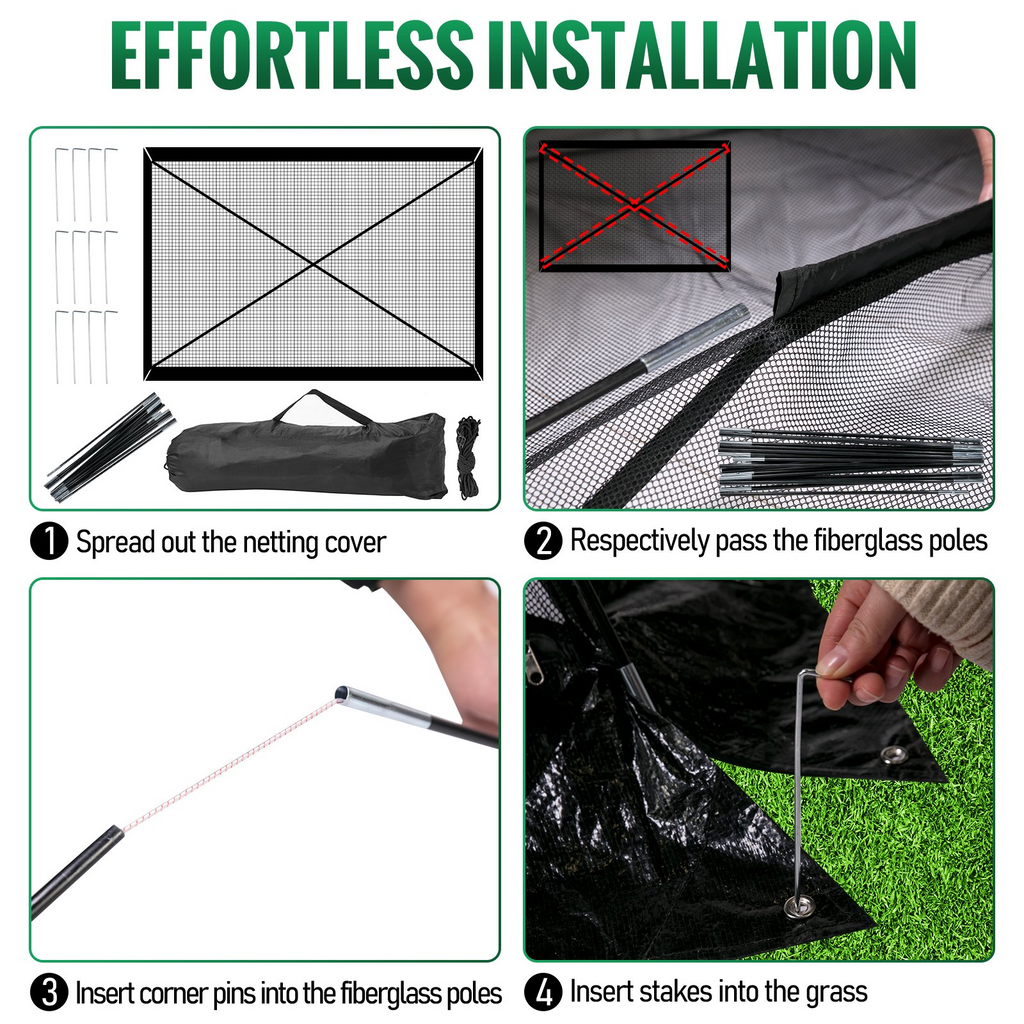 EFFORTLESS INSTALLATION

1 Spread out the netting cover

2 Respectively pass the fiberglass poles

3 Insert corner pins into the fiberglass poles

4 Insert stakes into the grass