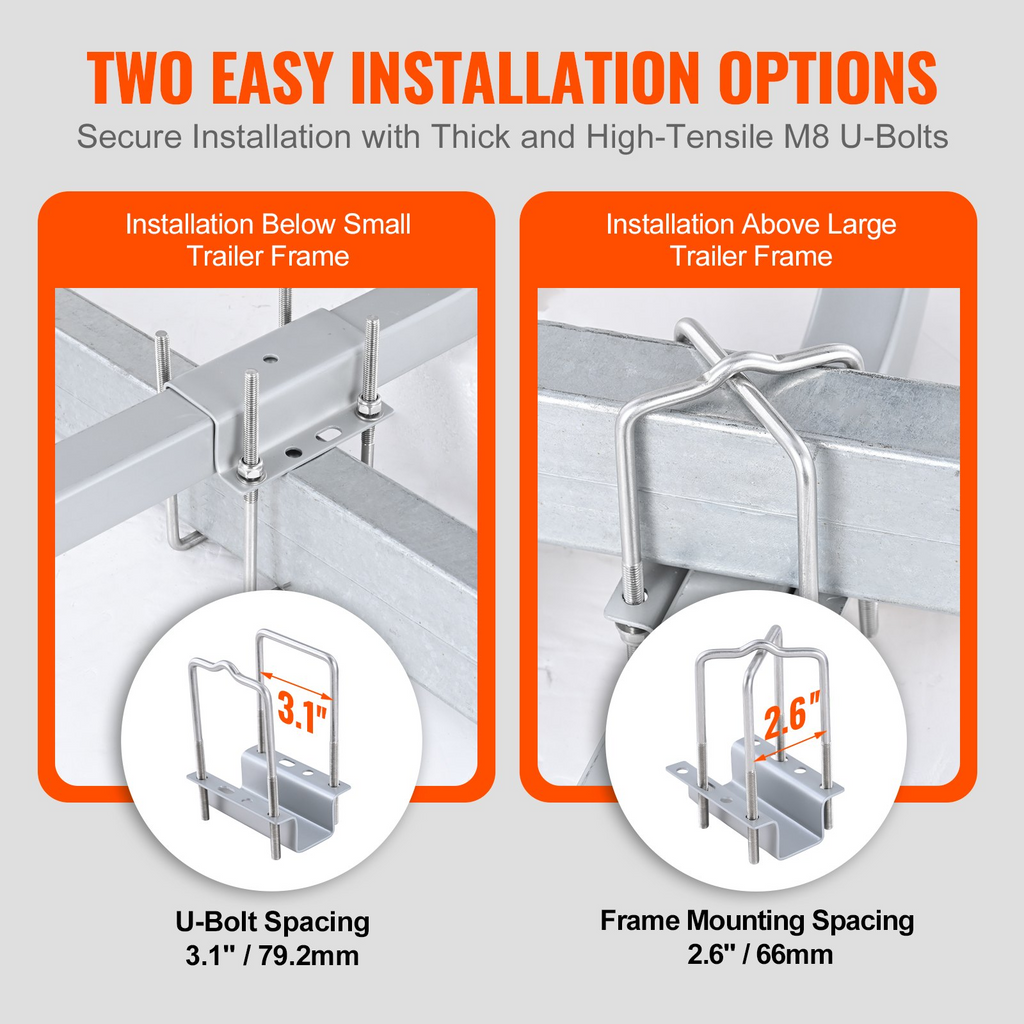 TWO EASY INSTALLATION OPTIONS

Secure Installation with Thick and High-Tensile M8 U-Bolts

Installation Below Small Trailer Frame

3.1"

U-Bolt Spacing
3.1" / 79.2mm

Installation Above Large Trailer Frame

2.6"

Frame Mounting Spacing
2.6" / 66mm