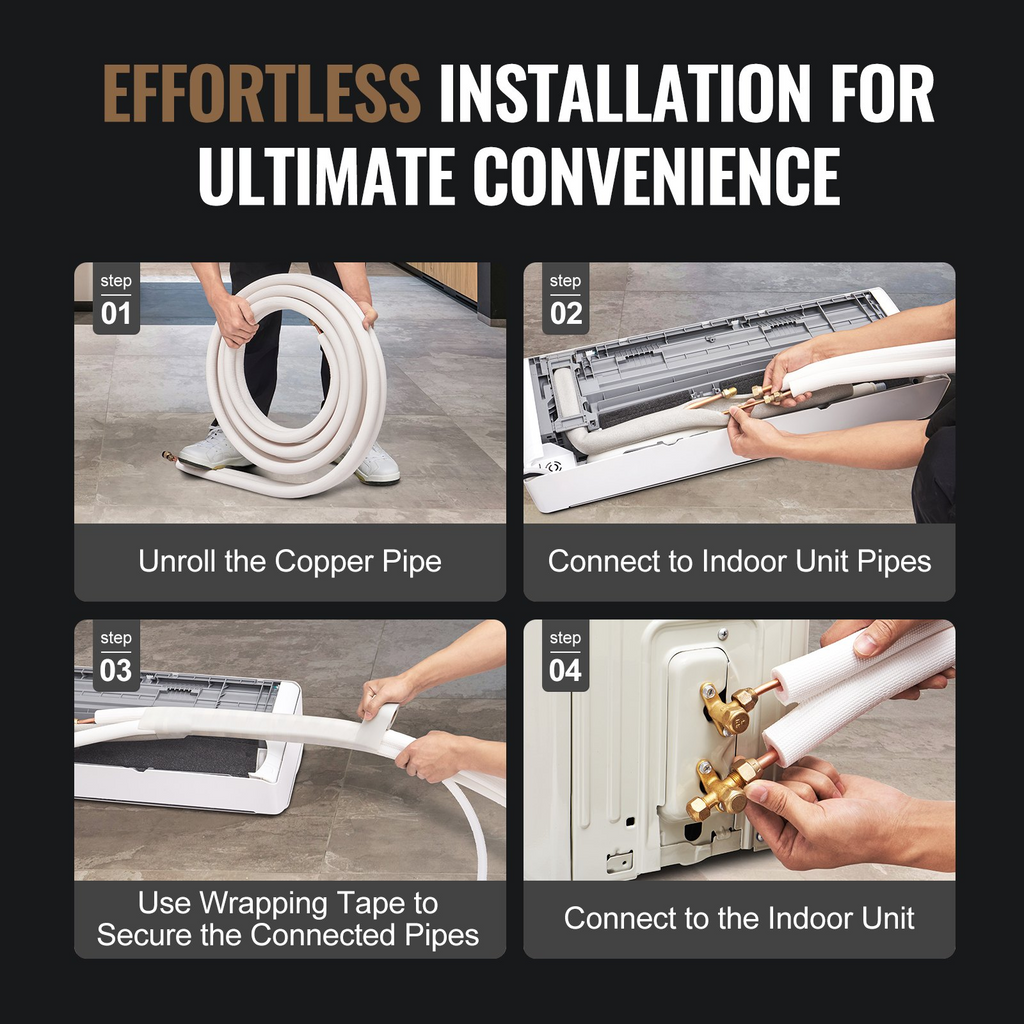 EFFORTLESS INSTALLATION FOR ULTIMATE CONVENIENCE

step 01

Unroll the Copper Pipe

step 02

Connect to Indoor Unit Pipes

step 03

Use Wrapping Tape to Secure the Connected Pipes

step 04

Connect to the Indoor Unit