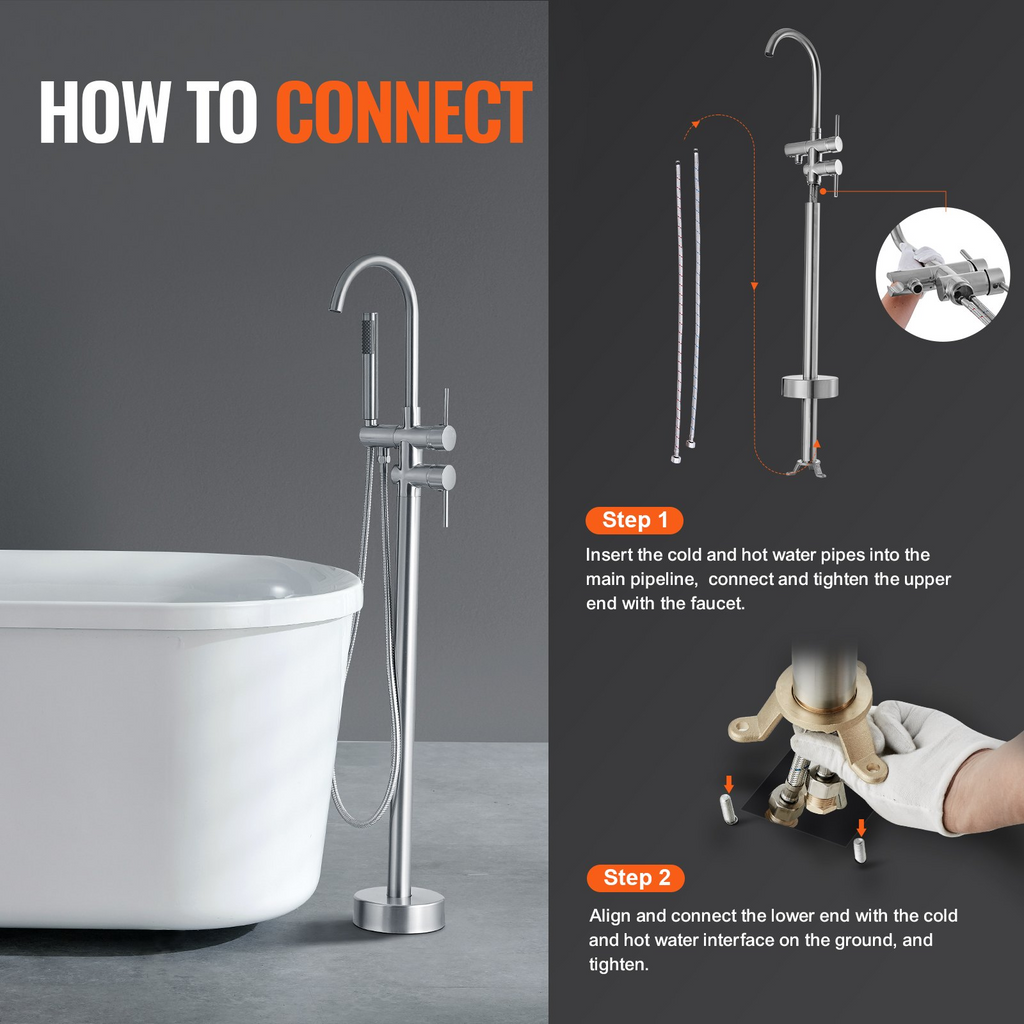 HOW TO CONNECT

Step 1

Insert the cold and hot water pipes into the main pipeline, connect and tighten the upper end with the faucet.

Step 2

Align and connect the lower end with the cold and hot water interface on the ground, and tighten.