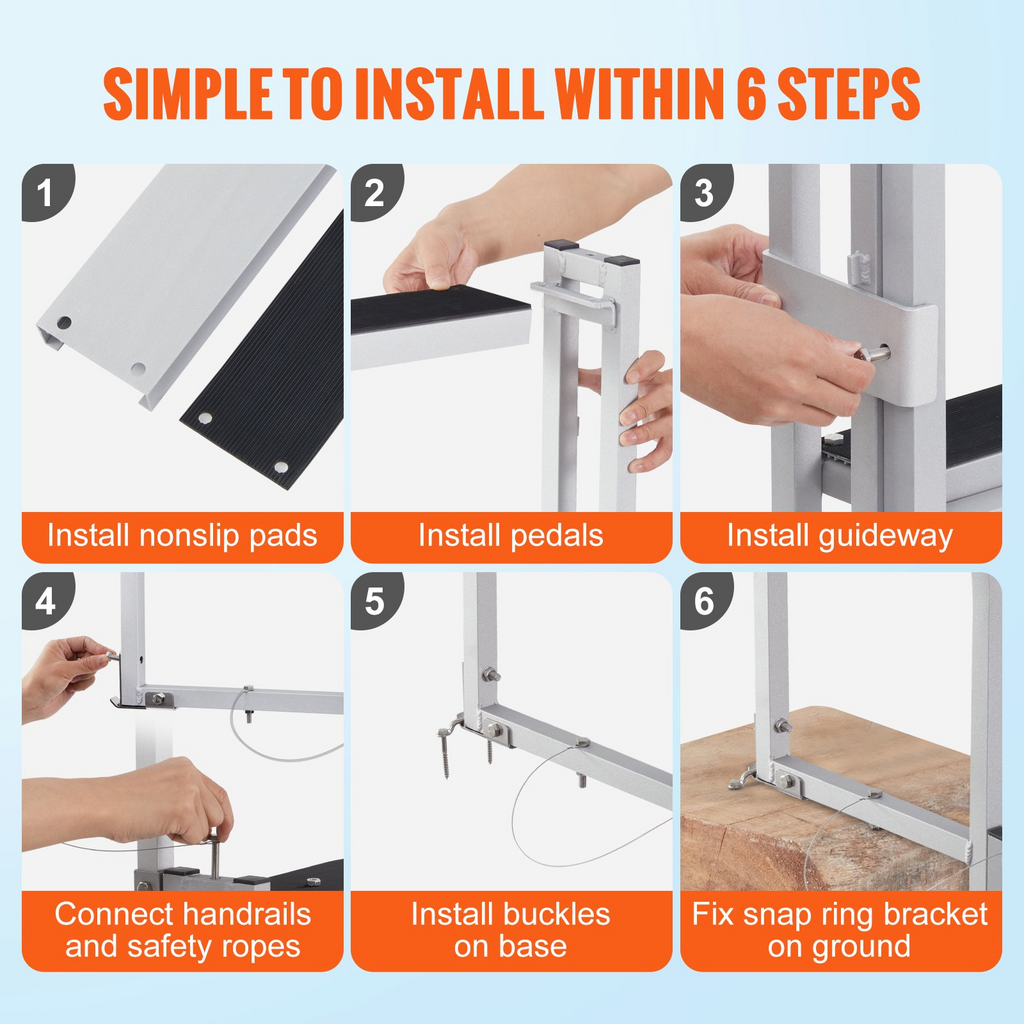 SIMPLE TO INSTALL WITHIN 6 STEPS

1

Install nonslip pads

2

Install pedals

3

Install guideway

4

Connect handrails and safety ropes

5

Install buckles on base

6

Fix snap ring bracket on ground