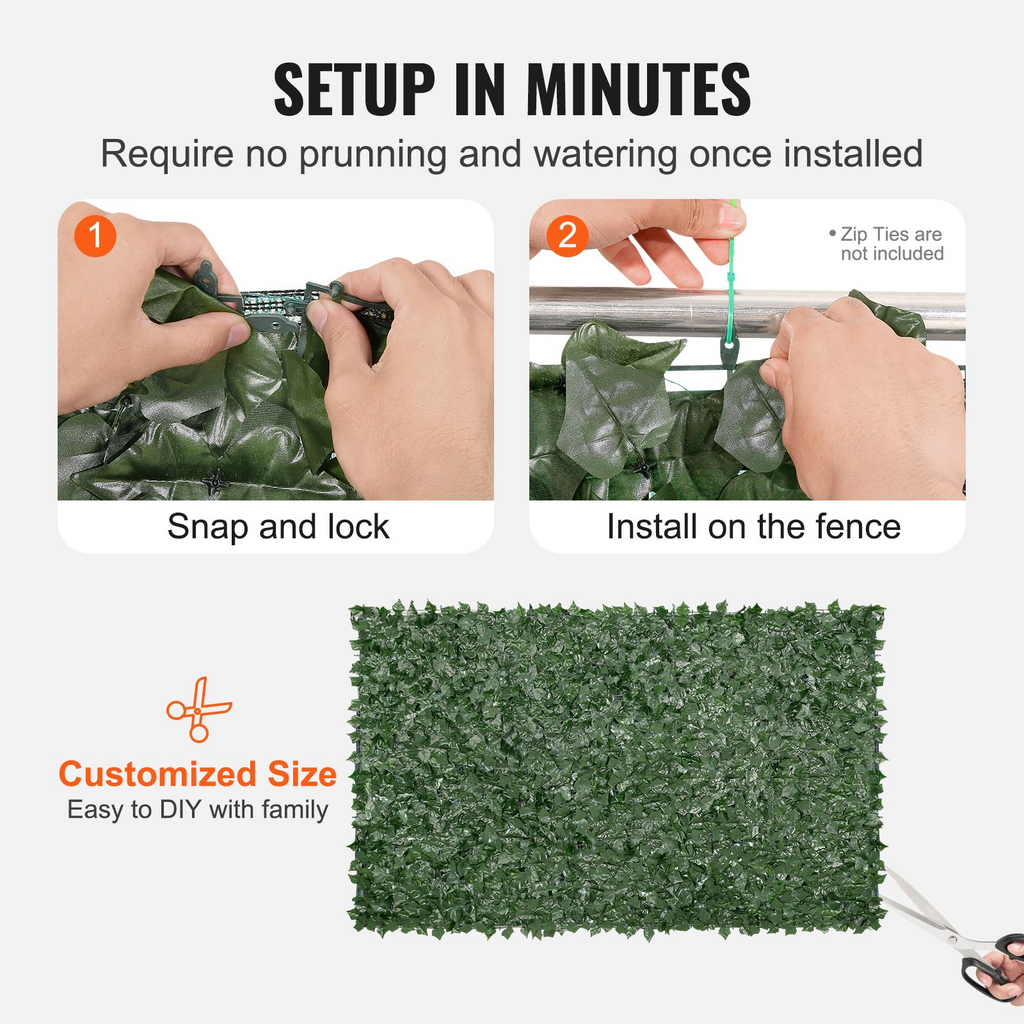 SETUP IN MINUTES
Require no prunning and watering once installed

1

Snap and lock

2

• Zip Ties are not included

Install on the fence

Customized Size
Easy to DIY with family