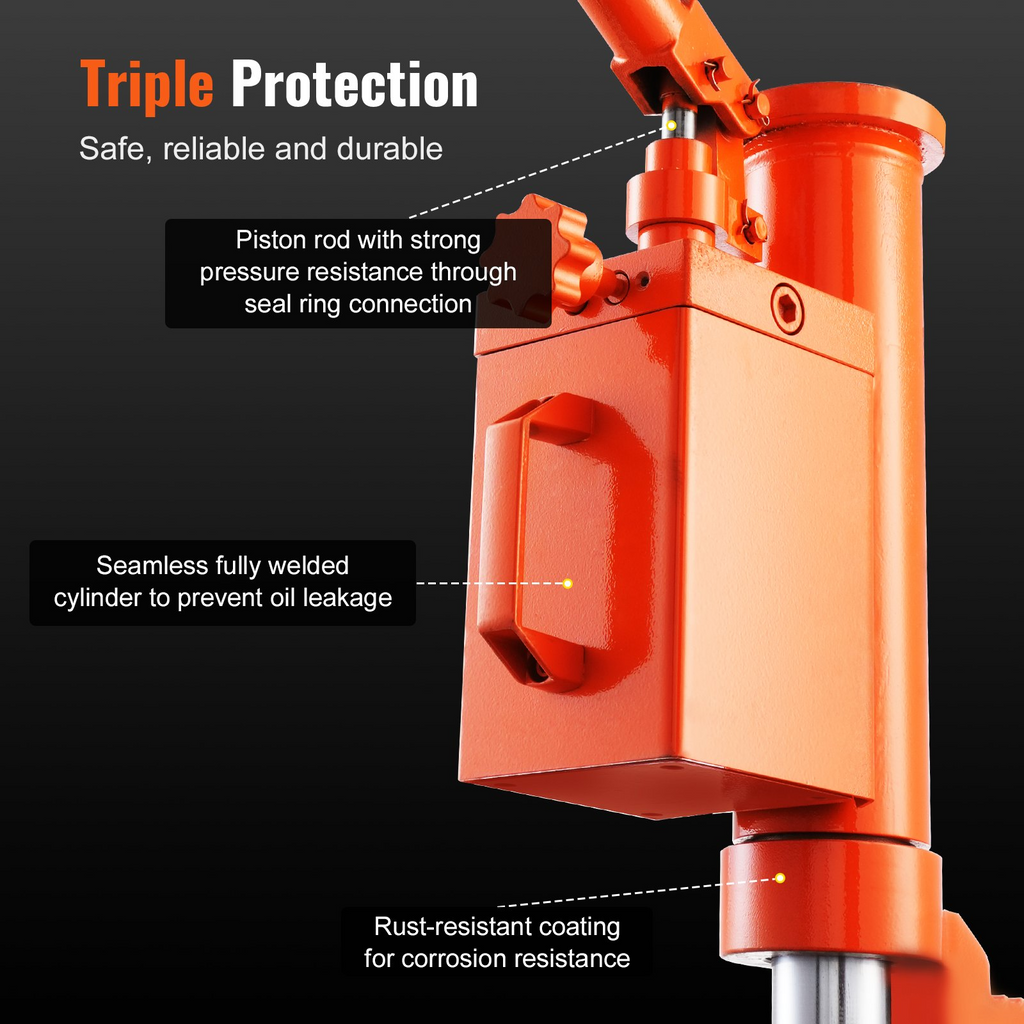 Triple Protection

Safe, reliable and durable

Piston rod with strong pressure resistance through seal ring connection

Seamless fully welded cylinder to prevent oil leakage

Rust-resistant coating for corrosion resistance