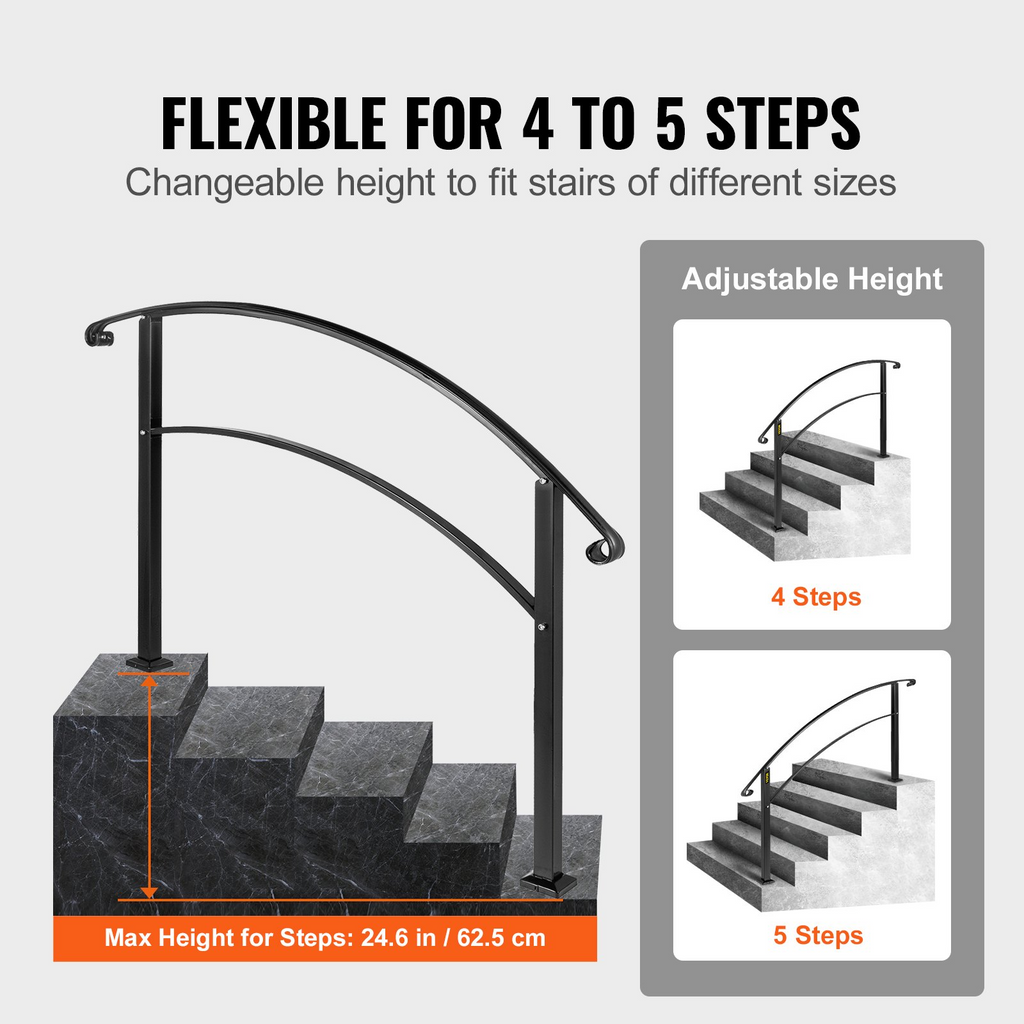 FLEXIBLE FOR 4 TO 5 STEPS
Changeable height to fit stairs of different sizes

Max Height for Steps: 24.6 in / 62.5 cm

Adjustable Height

4 Steps

5 Steps