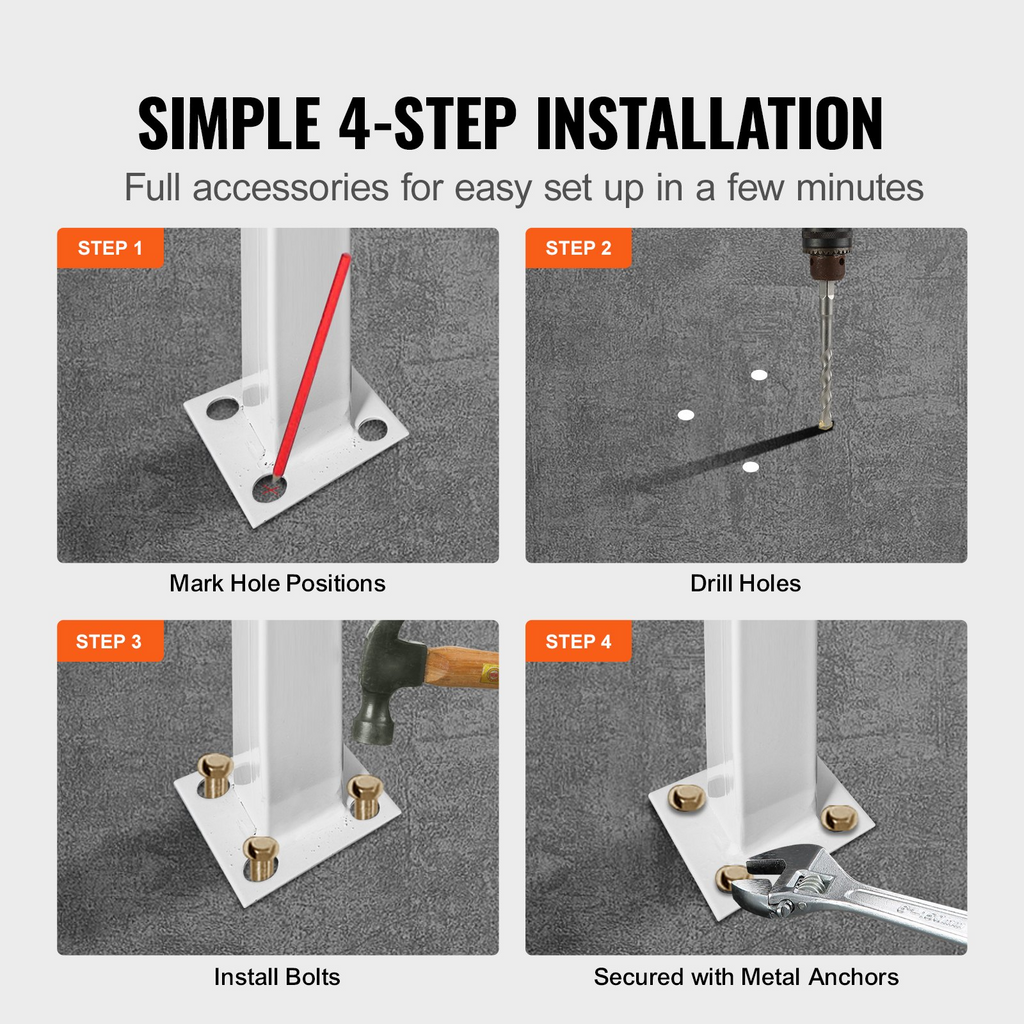 SIMPLE 4-STEP INSTALLATION

Full accessories for easy set up in a few minutes

STEP 1

Mark Hole Positions

STEP 2

Drill Holes

STEP 3

Install Bolts

STEP 4

Secured with Metal Anchors