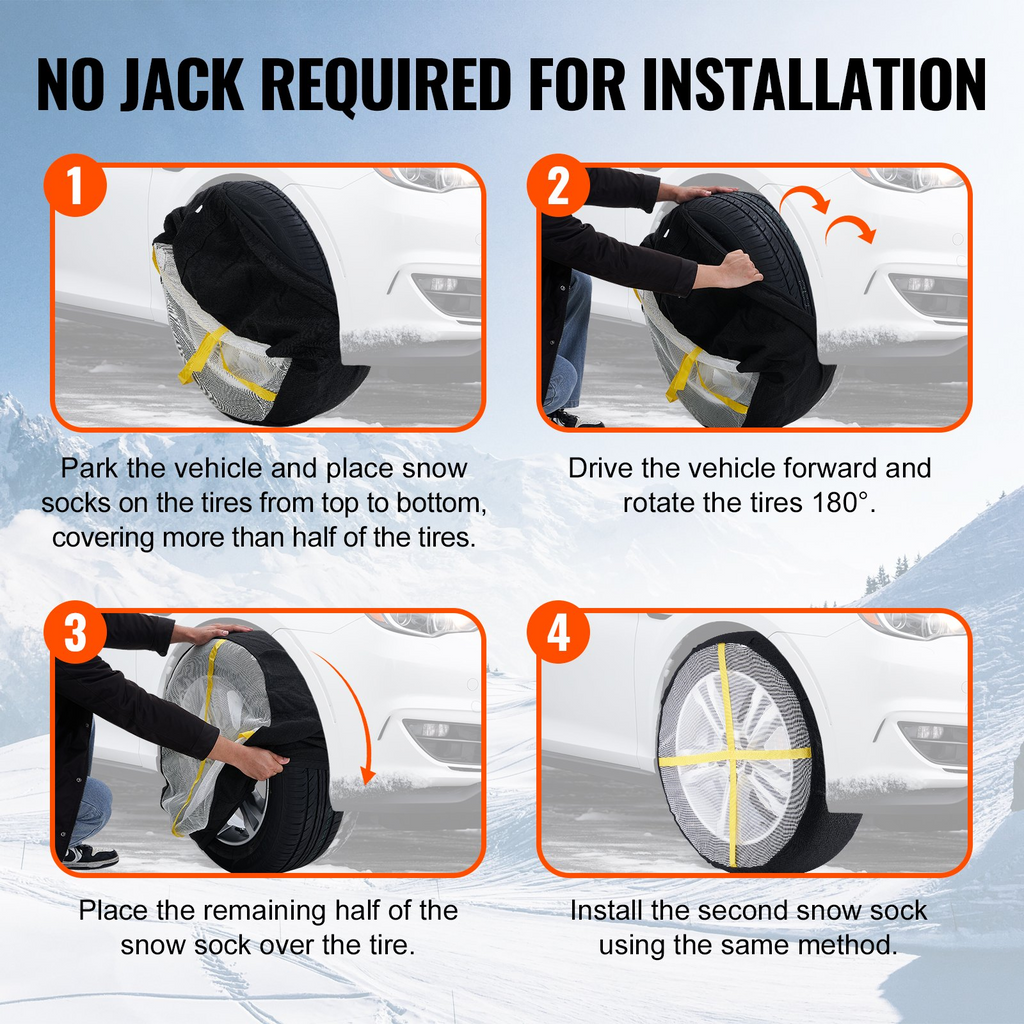 NO JACK REQUIRED FOR INSTALLATION

1

Park the vehicle and place snow socks on the tires from top to bottom, covering more than half of the tires.

2

Drive the vehicle forward and rotate the tires 180°.

3

Place the remaining half of the snow sock over the tire.

4

Install the second snow sock using the same method.