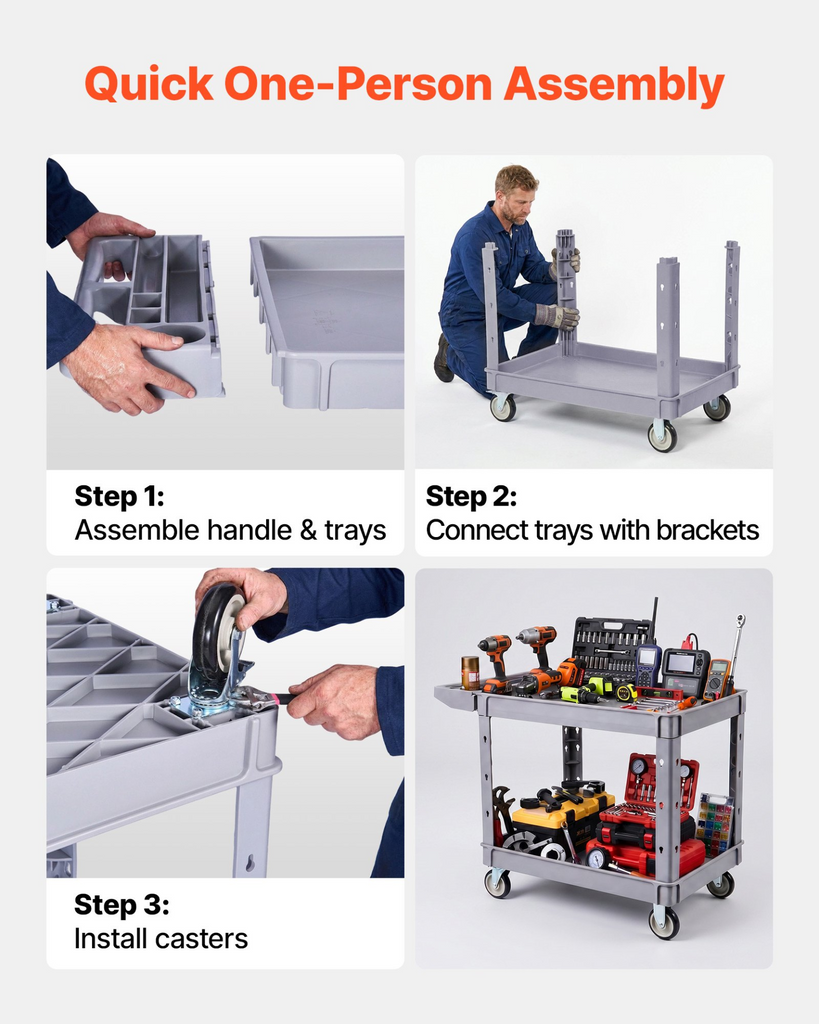 Quick One-Person Assembly

Step 1:
Assemble handle & trays

Step 2:
Connect trays with brackets

Step 3:
Install casters