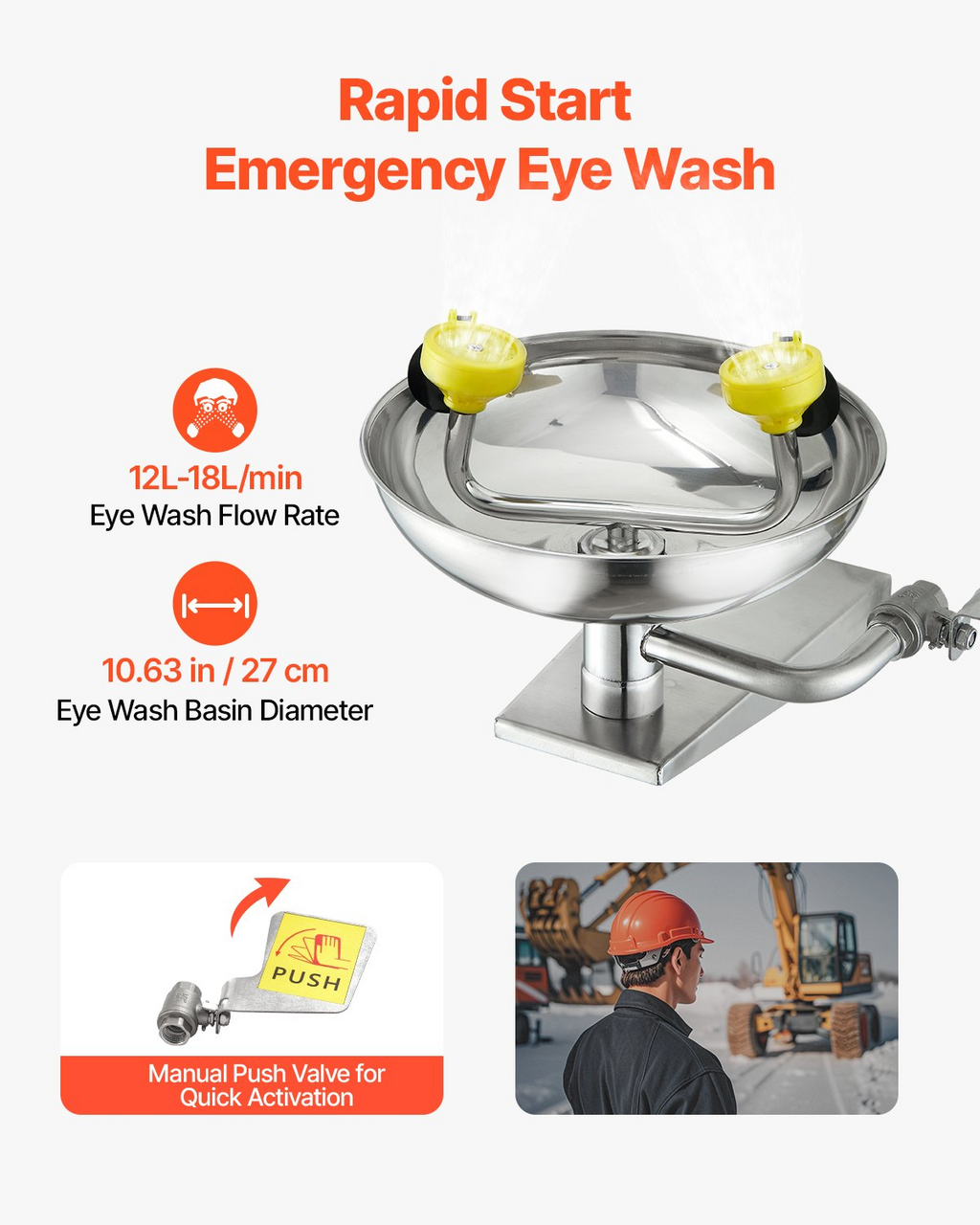 Rapid Start
Emergency Eye Wash

12L-18L/min
Eye Wash Flow Rate

10.63 in / 27 cm
Eye Wash Basin Diameter

PUSH

Manual Push Valve for Quick Activation