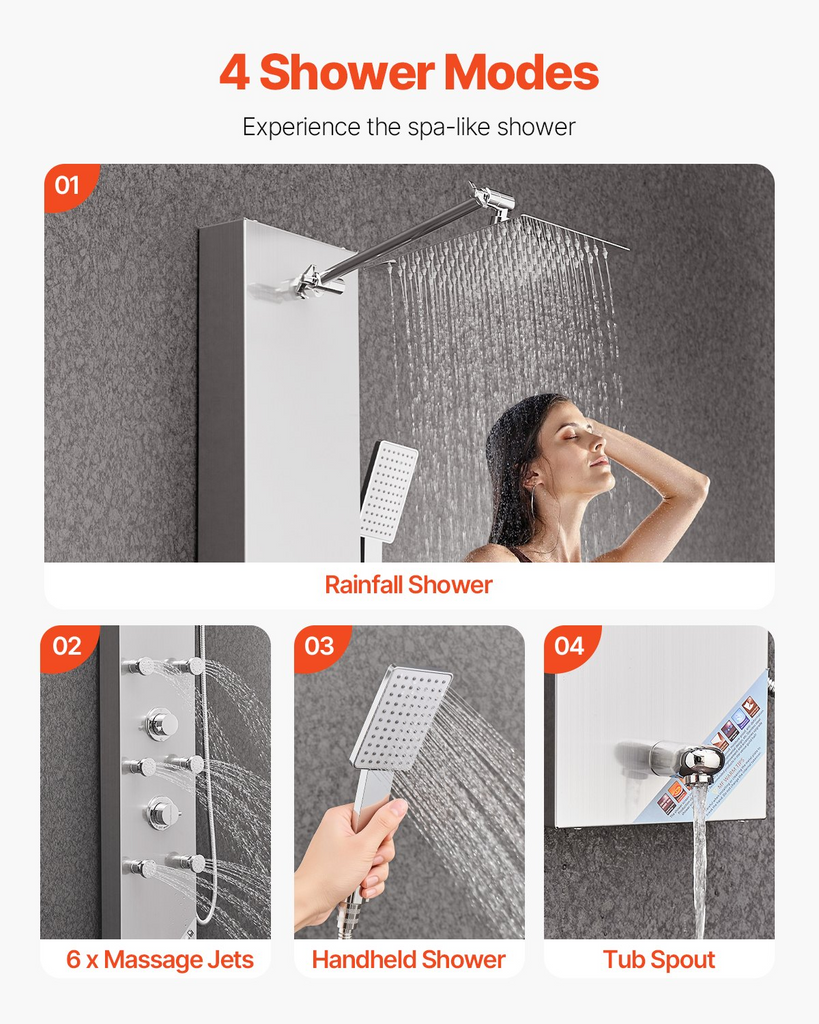 4 Shower Modes

Experience the spa-like shower

01

Rainfall Shower

02

6 x Massage Jets

03

Handheld Shower

04

Tub Spout