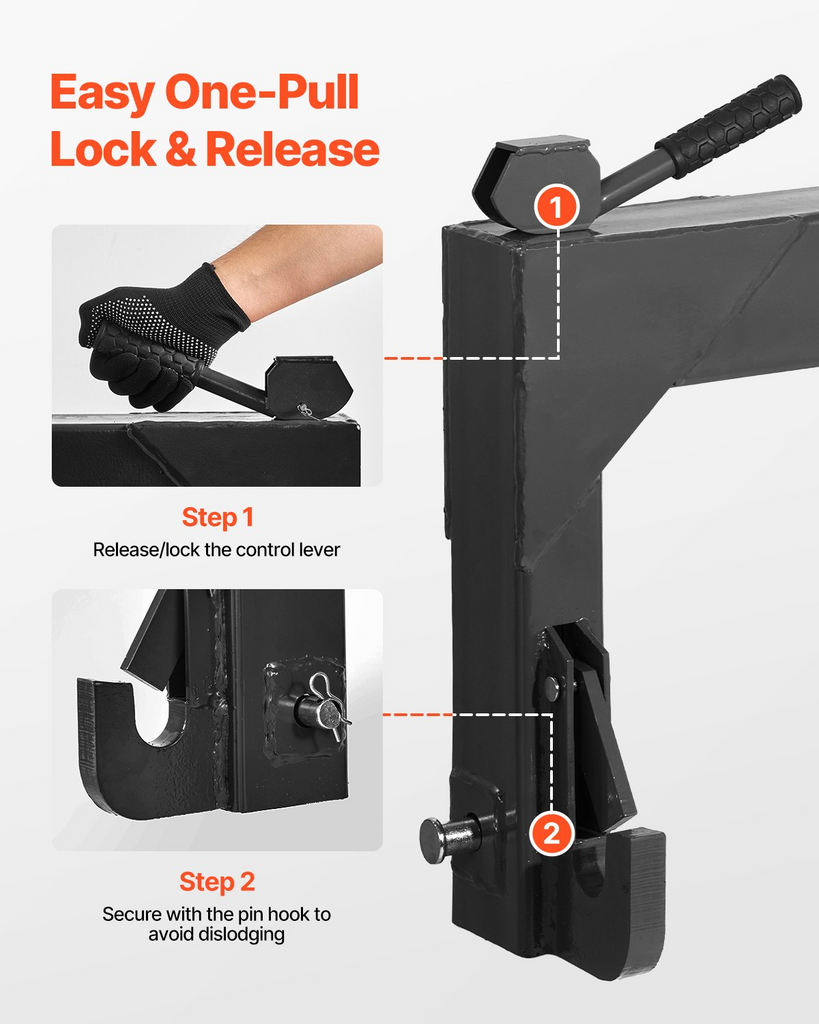 Easy One-Pull Lock & Release

1

Step 1
Release/lock the control lever

2

Step 2
Secure with the pin hook to avoid dislodging